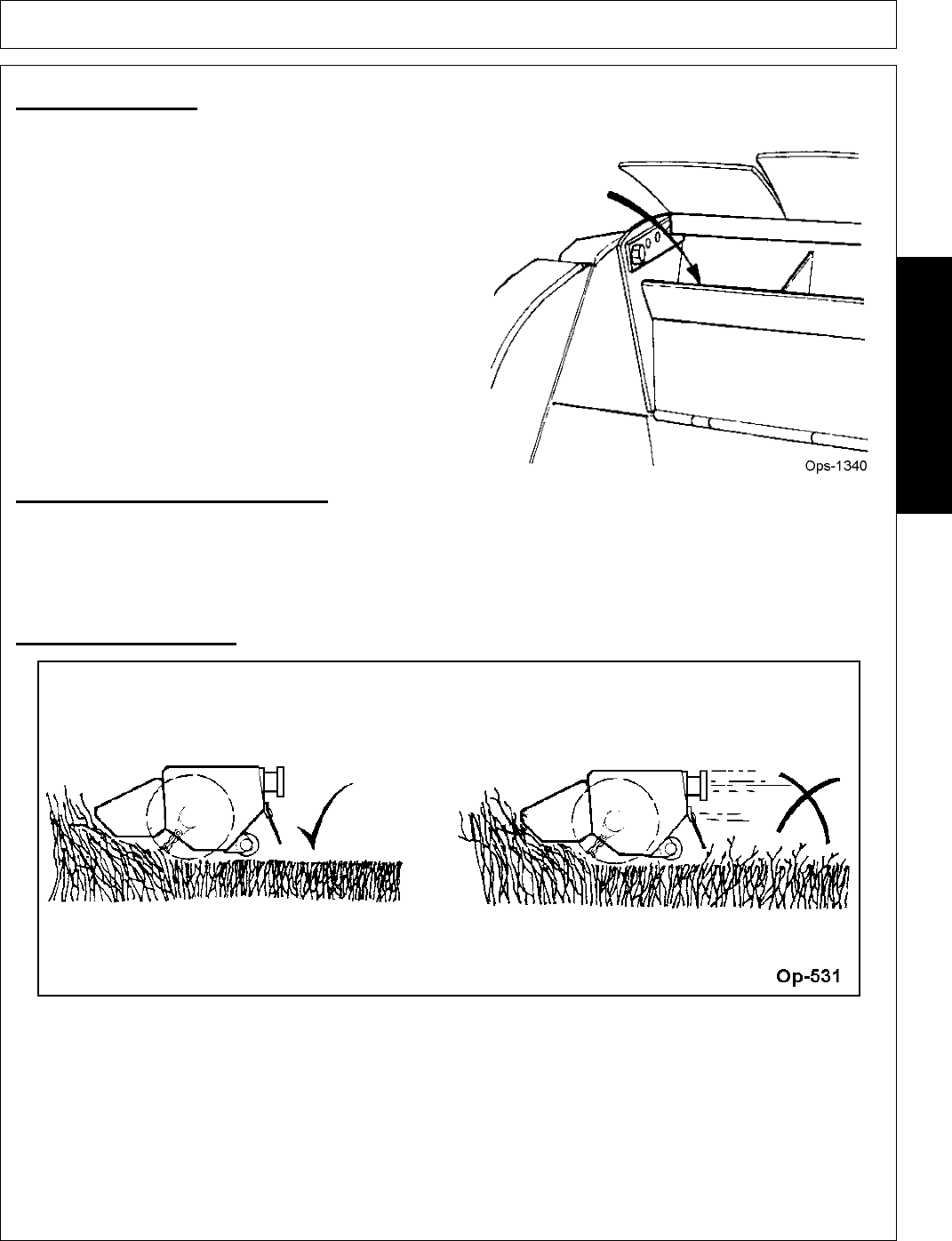 Ops-1340

Op-531