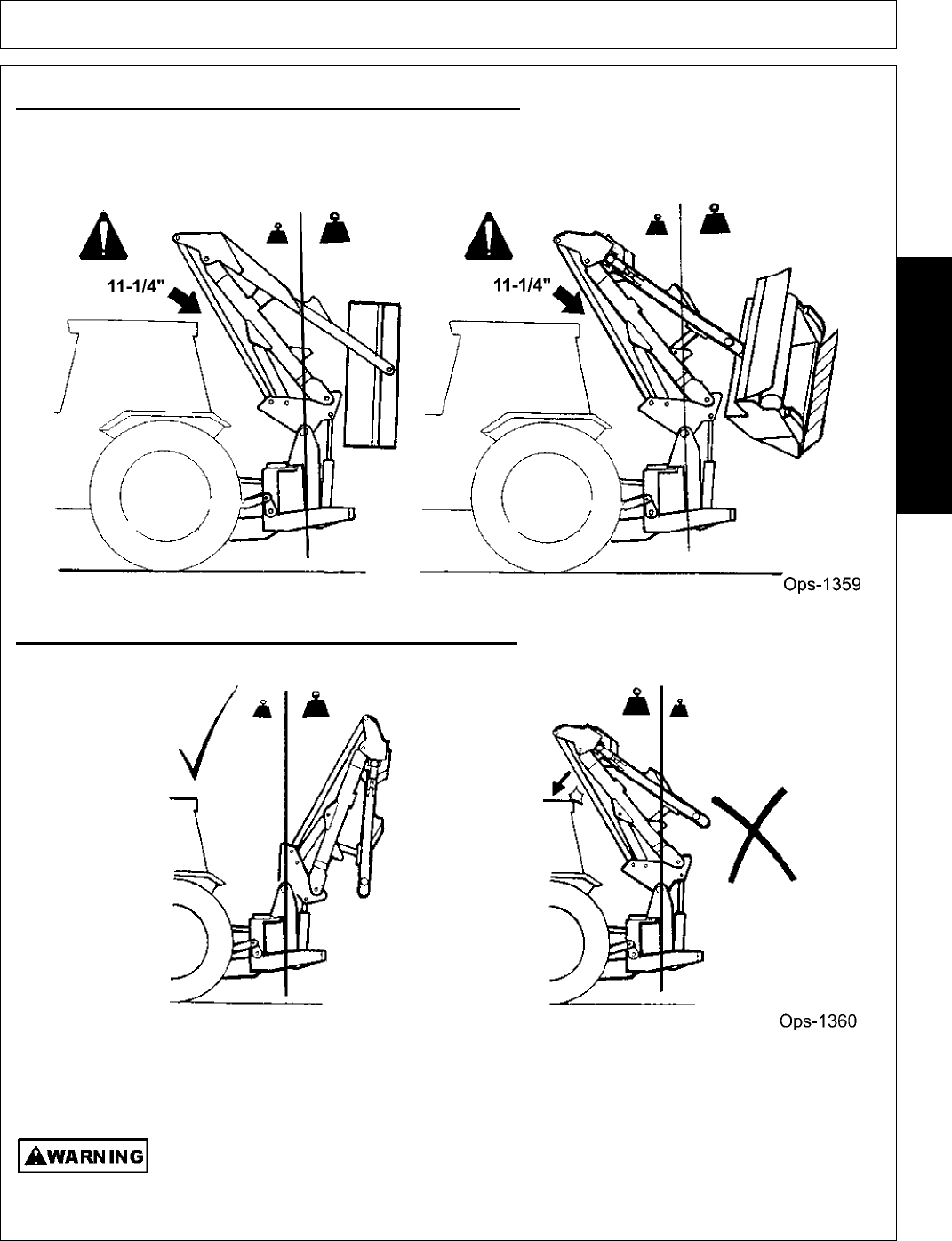 11-1/4"

11-1/4"

Ops-1359

Ops-1360

WARNING