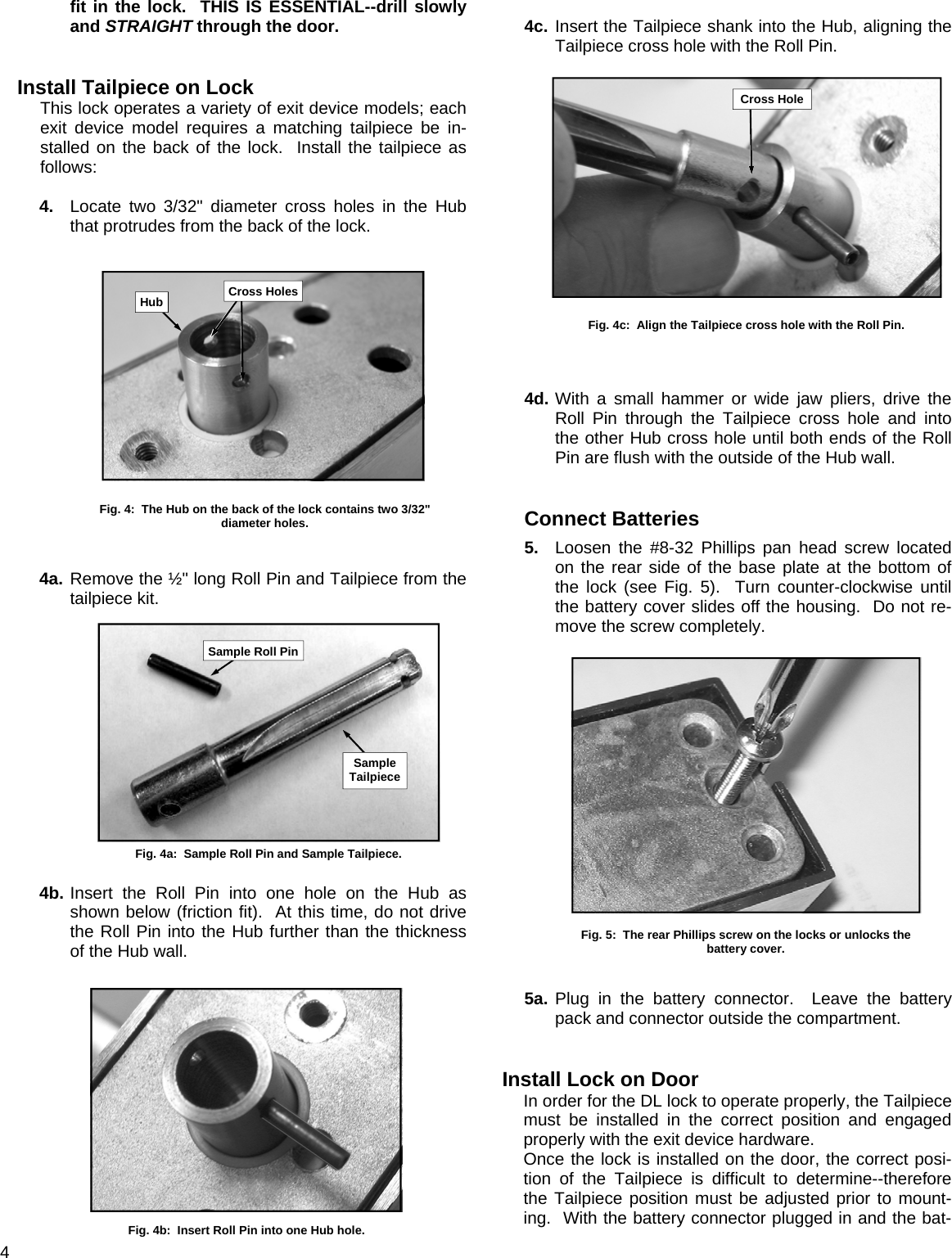 fit in the lock. THIS IS ESSENTIAL--drill slowly and STRAIGHT through the door.

Install Tailpiece on Lock
This lock operates a variety of exit device models; each exit device model requires a matching tailpiece be installed on the back of the lock. Install the tailpiece as follows:

4. Locate two 3/32" diameter cross holes in the Hub that protrudes from the back of the lock.

Hub
Cross Holes

Fig. 4: The Hub on the back of the lock contains two 3/32" diameter holes.

4a. Remove the ½" long Roll Pin and Tailpiece from the tailpiece kit.

Sample Roll Pin
Sample Tailpiece

Fig. 4a: Sample Roll Pin and Sample Tailpiece.

4b. Insert the Roll Pin into one hole on the Hub as shown below (friction fit). At this time, do not drive the Roll Pin into the Hub further than the thickness of the Hub wall.

Fig. 4b: Insert Roll Pin into one Hub hole.

4

4c. Insert the Tailpiece shank into the Hub, aligning the Tailpiece cross hole with the Roll Pin.

Cross Hole

Fig. 4c: Align the Tailpiece cross hole with the Roll Pin.

4d. With a small hammer or wide jaw pliers, drive the Roll Pin through the Tailpiece cross hole and into the other Hub cross hole until both ends of the Roll Pin are flush with the outside of the Hub wall.

Connect Batteries
5. Loosen the #8-32 Phillips pan head screw located on the rear side of the base plate at the bottom of the lock (see Fig. 5). Turn counter-clockwise until the battery cover slides off the housing. Do not remove the screw completely.

Fig. 5: The rear Phillips screw on the locks or unlocks the battery cover.

5a. Plug in the battery connector. Leave the battery pack and connector outside the compartment.

Install Lock on Door
In order for the DL lock to operate properly, the Tailpiece must be installed in the correct position and engaged properly with the exit device hardware.
Once the lock is installed on the door, the correct position of the Tailpiece is difficult to determine--therefore the Tailpiece position must be adjusted prior to mounting. With the battery connector plugged in and the bat-