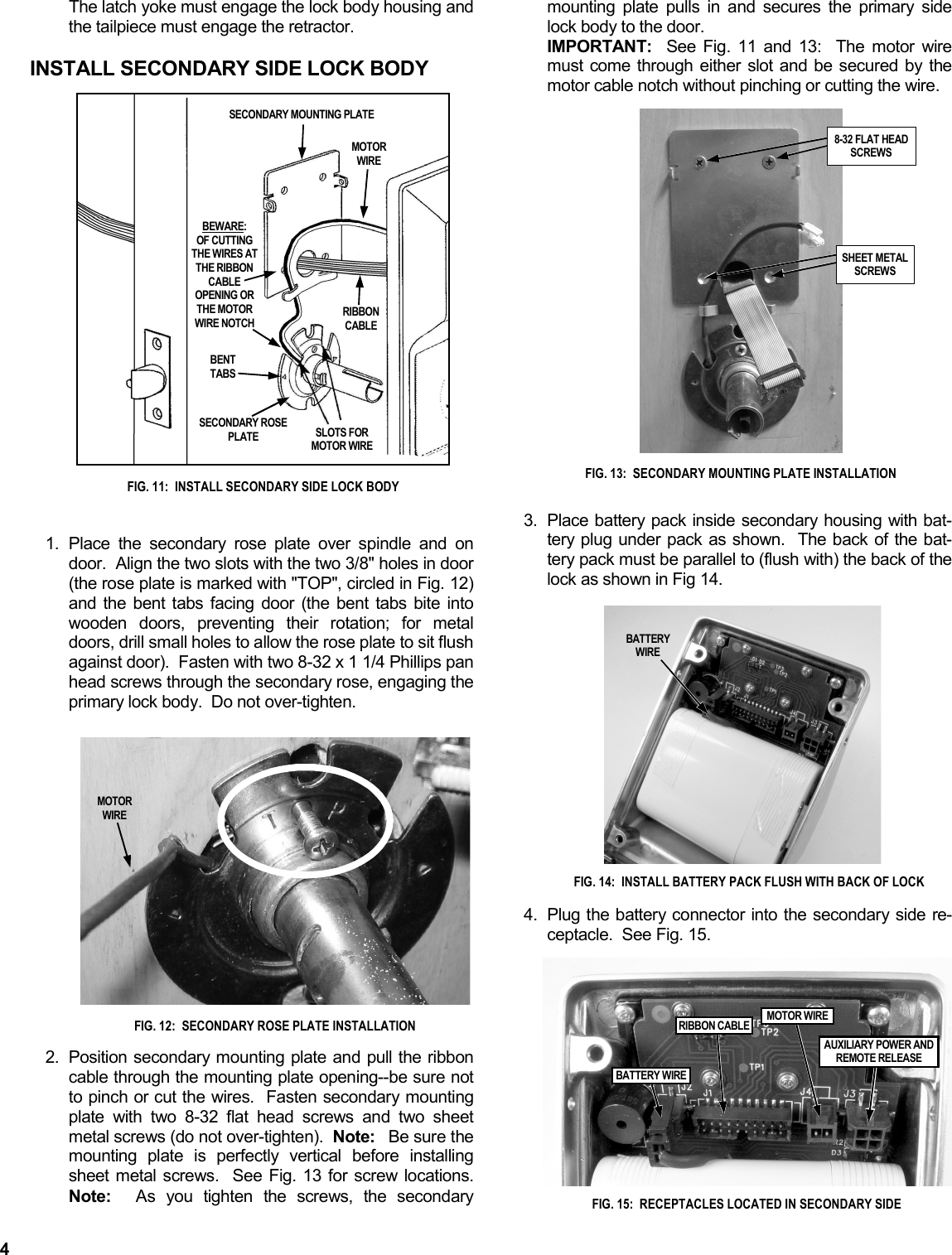 The latch yoke must engage the lock body housing and the tailpiece must engage the retractor.

INSTALL SECONDARY SIDE LOCK BODY

SECONDARY MOUNTING PLATE

MOTOR WIRE

BEWARE: OF CUTTING THE WIRES AT THE RIBBON CABLE OPENING OR THE MOTOR WIRE NOTCH

RIBBON CABLE

BENT TABS

SECONDARY ROSE PLATE

SLOTS FOR MOTOR WIRE

FIG. 11: INSTALL SECONDARY SIDE LOCK BODY

1. Place the secondary rose plate over spindle and on door. Align the two slots with the two 3/8" holes in door (the rose plate is marked with "TOP", circled in Fig. 12) and the bent tabs facing door (the bent tabs bite into wooden doors, preventing their rotation; for metal doors, drill small holes to allow the rose plate to sit flush against door). Fasten with two 8-32 x 1 1/4 Phillips pan head screws through the secondary rose, engaging the primary lock body. Do not over-tighten.

MOTOR WIRE

FIG. 12: SECONDARY ROSE PLATE INSTALLATION

2. Position secondary mounting plate and pull the ribbon cable through the mounting plate opening--be sure not to pinch or cut the wires. Fasten secondary mounting plate with two 8-32 flat head screws and two sheet metal screws (do not over-tighten). Note: Be sure the mounting plate is perfectly vertical before installing sheet metal screws. See Fig. 13 for screw locations. Note: As you tighten the screws, the secondary mounting plate pulls in and secures the primary side lock body to the door.

IMPORTANT: See Fig. 11 and 13: The motor wire must come through either slot and be secured by the motor cable notch without pinching or cutting the wire.

8-32 FLAT HEAD SCREWS

SHEET METAL SCREWS

FIG. 13: SECONDARY MOUNTING PLATE INSTALLATION

3. Place battery pack inside secondary housing with battery plug under pack as shown. The back of the battery pack must be parallel to (flush with) the back of the lock as shown in Fig 14.

BATTERY WIRE

FIG. 14: INSTALL BATTERY PACK FLUSH WITH BACK OF LOCK

4. Plug the battery connector into the secondary side receptacle. See Fig. 15.

RIBBON CABLE

MOTOR WIRE

AUXILIARY POWER AND REMOTE RELEASE

BATTERY WIRE

FIG. 15: RECEPTACLES LOCATED IN SECONDARY SIDE

4