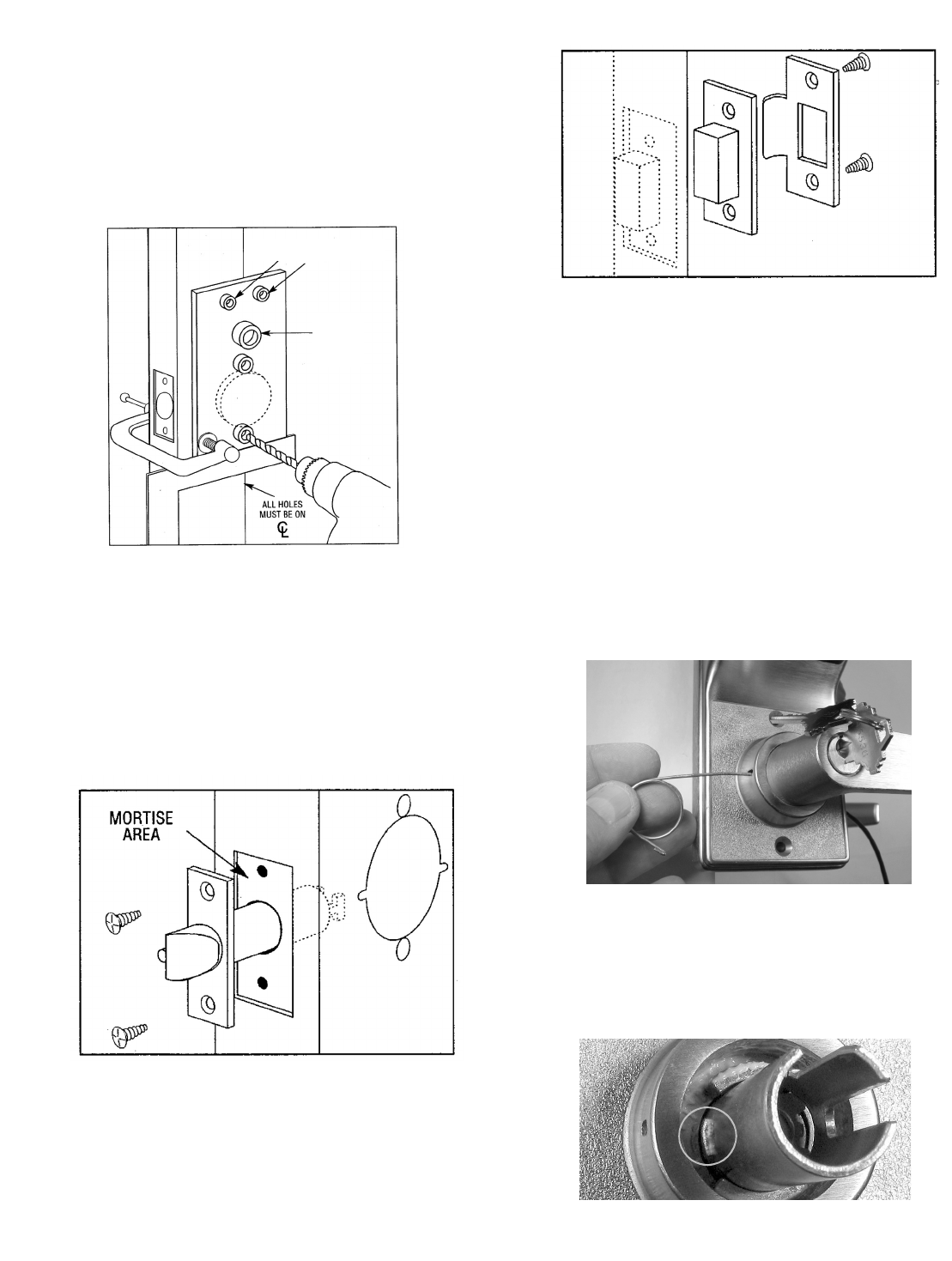 ALL HOLES MUST BE ON ℄

MORTISE AREA