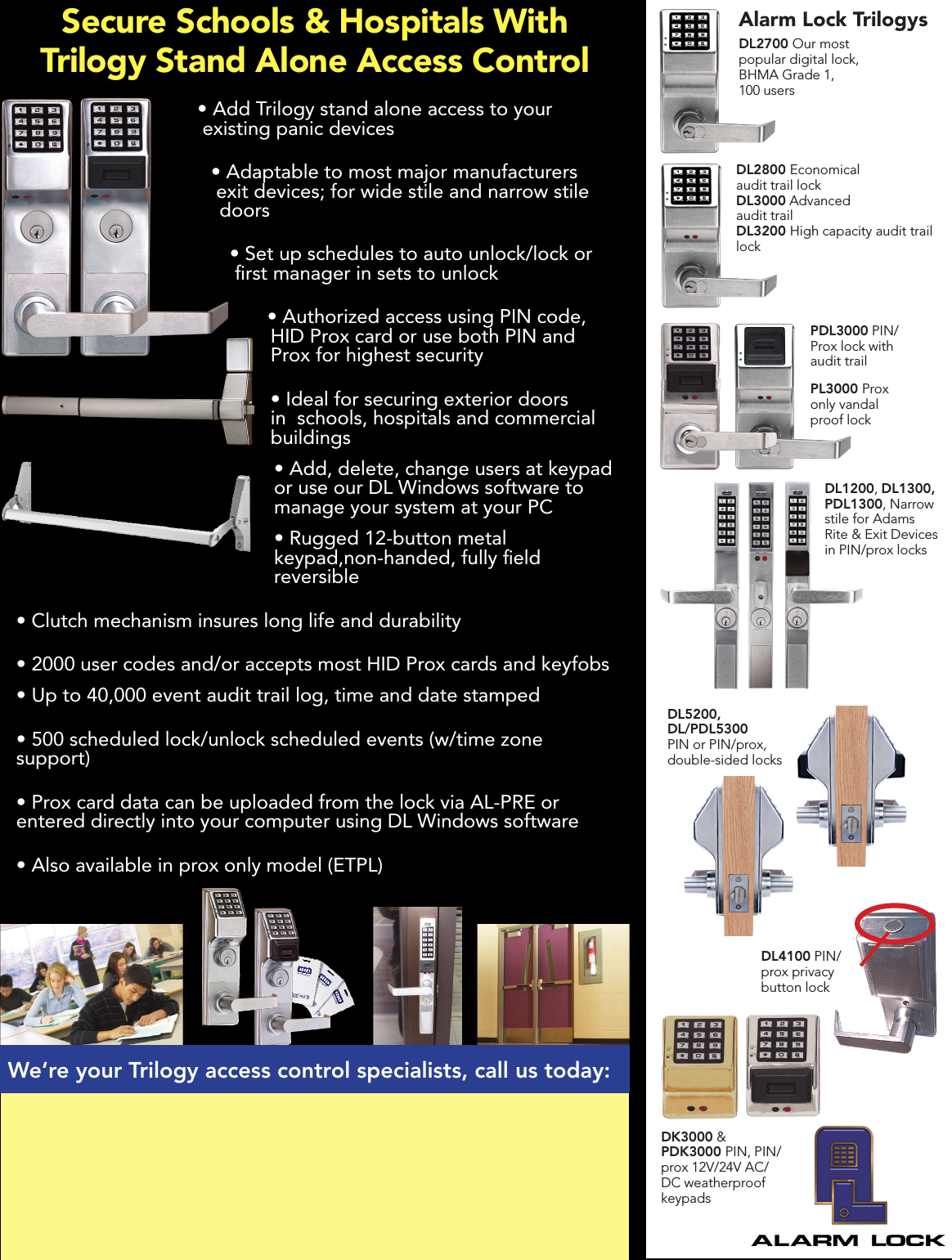 Secure Schools & Hospitals With Trilogy Stand Alone Access Control

• Add Trilogy stand alone access to your existing panic devices

• Adaptable to most major manufacturers exit devices; for wide stile and narrow stile doors

• Set up schedules to auto unlock/lock or first manager in sets to unlock

• Authorized access using PIN code, HID Prox card or use both PIN and Prox for highest security

• Ideal for securing exterior doors in schools, hospitals and commercial buildings

• Add, delete, change users at keypad or use our DL Windows software to manage your system at your PC

• Rugged 12-button metal keypad,non-handed, fully field reversible

• Clutch mechanism insures long life and durability

• 2000 user codes and/or accepts most HID Prox cards and keyfobs

• Up to 40,000 event audit trail log, time and date stamped

• 500 scheduled lock/unlock scheduled events (w/time zone support)

• Prox card data can be uploaded from the lock via AL-PRE or entered directly into your computer using DL Windows software

• Also available in prox only model (ETPL)

We're your Trilogy access control specialists, call us today:

Alarm Lock Trilogys

DL2700 Our most popular digital lock, BHMA Grade 1, 100 users

DL2800 Economical audit trail lock
DL3000 Advanced audit trail
DL3200 High capacity audit trail lock

PDL3000 PIN/ Prox lock with audit trail

PL3000 Prox only vandal proof lock

DL1200, DL1300, PDL1300, Narrow stile for Adams Rite & Exit Devices in PIN/prox locks

DL5200, DL/PDL5300 PIN or PIN/prox, double-sided locks

DL4100 PIN/ prox privacy button lock

DK3000 & PDK3000 PIN, PIN/ prox 12V/24V AC/ DC weatherproof keypads

ALARM LOCK