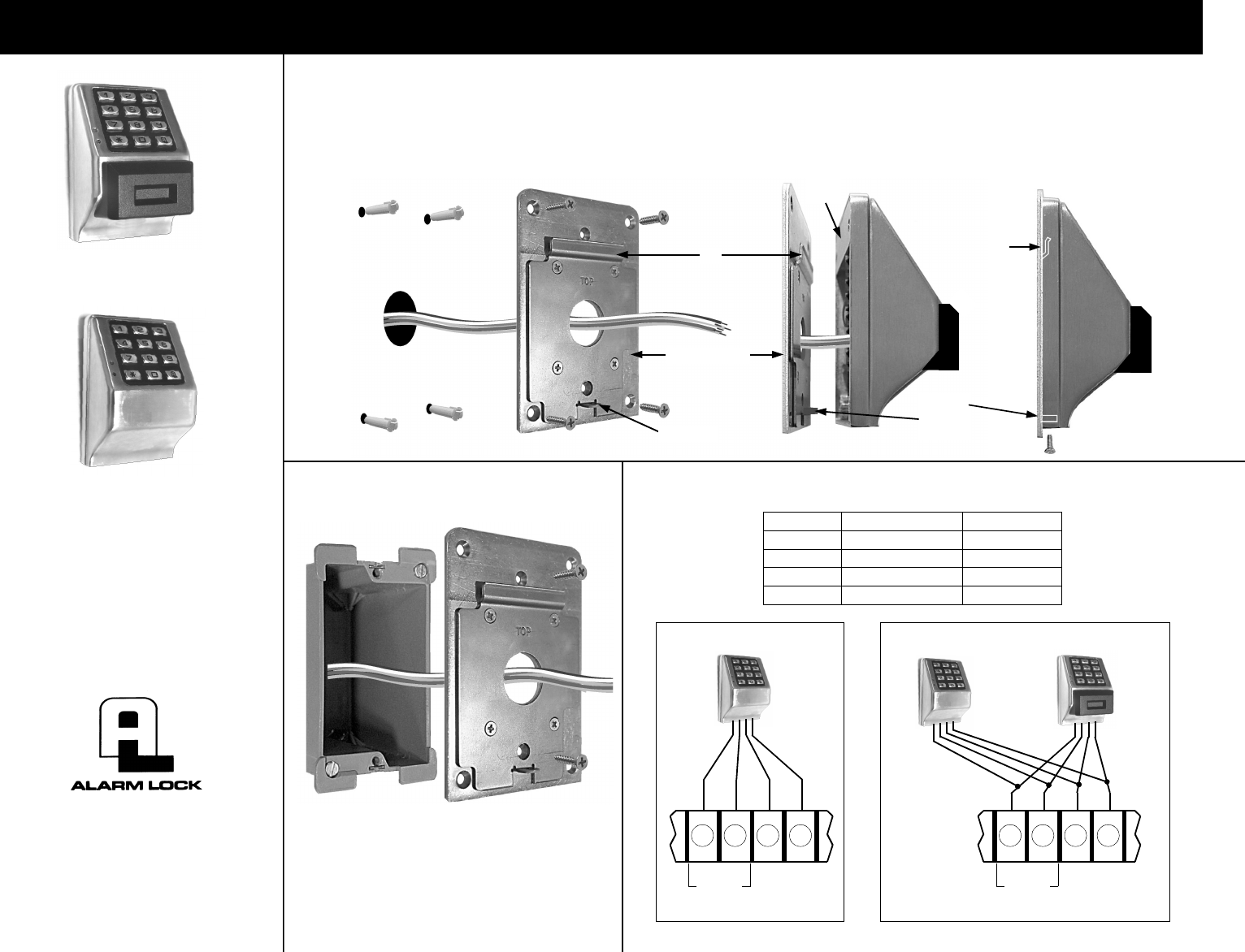 TOP

TOP

ALARM LOCK