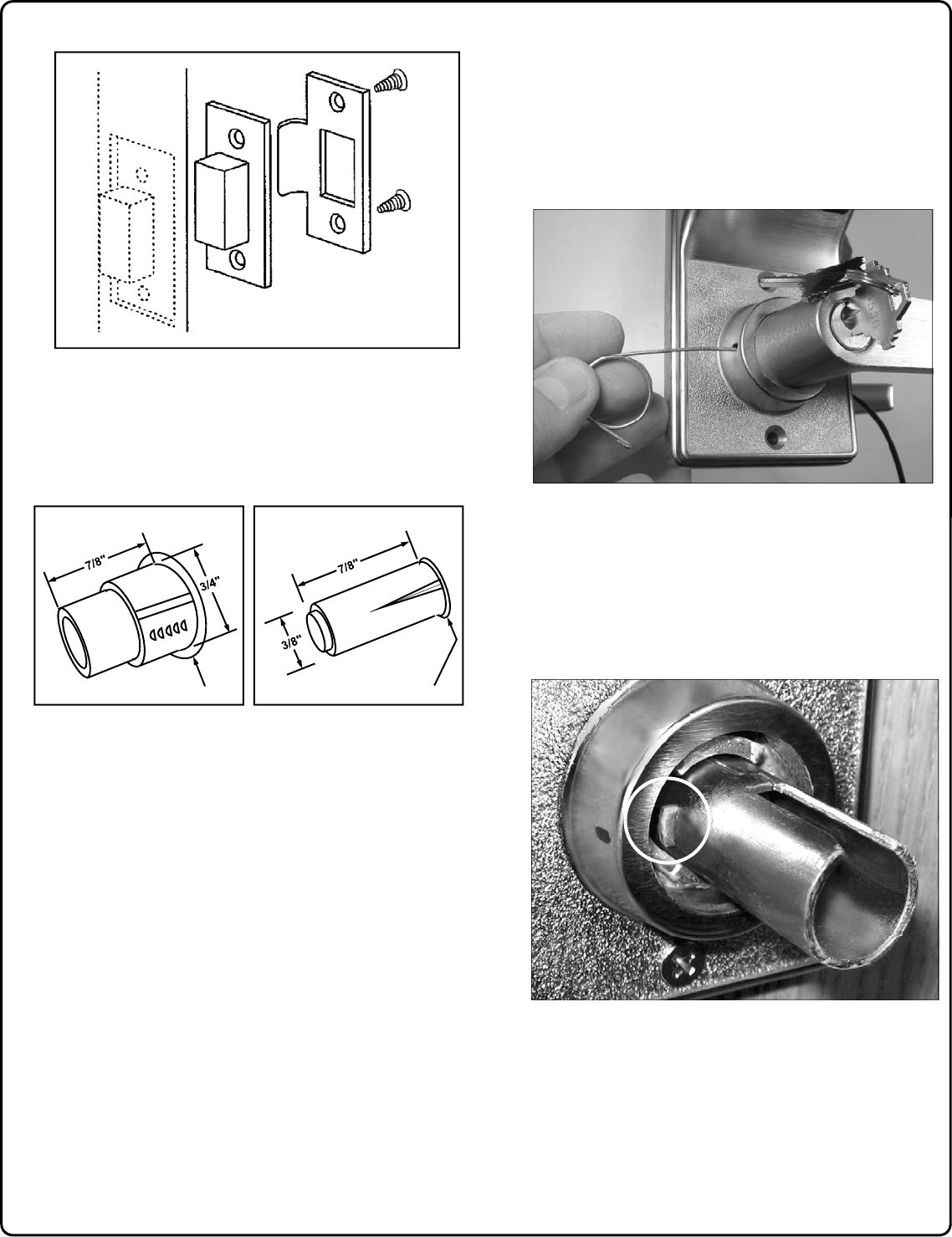 7/8"

3/4"

7/8"

3/8"