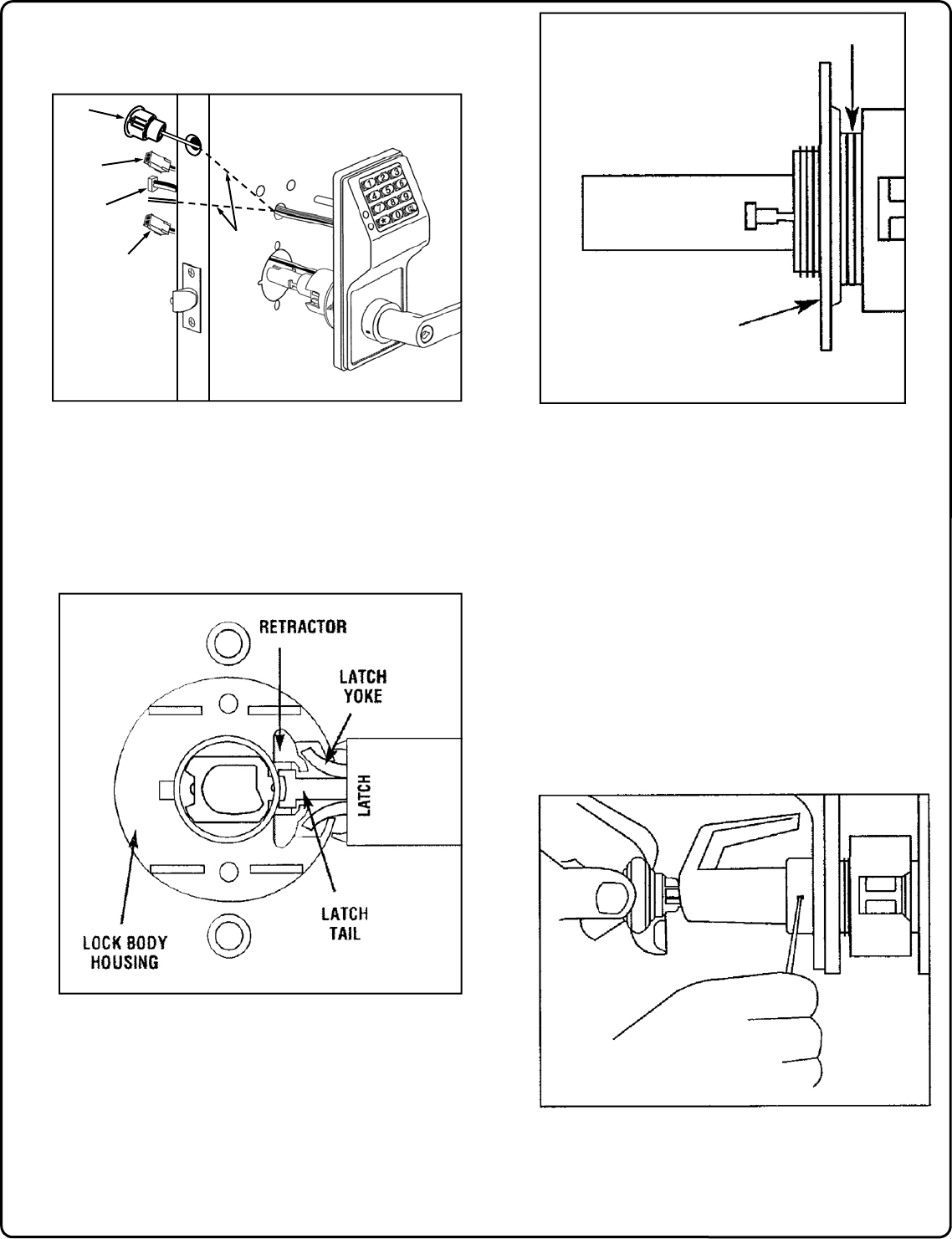 1 2 3
4 5 6
7 8 9
* 0

RETRACTOR

LATCH YOKE

LATCH

LATCH TAIL

LOCK BODY HOUSING