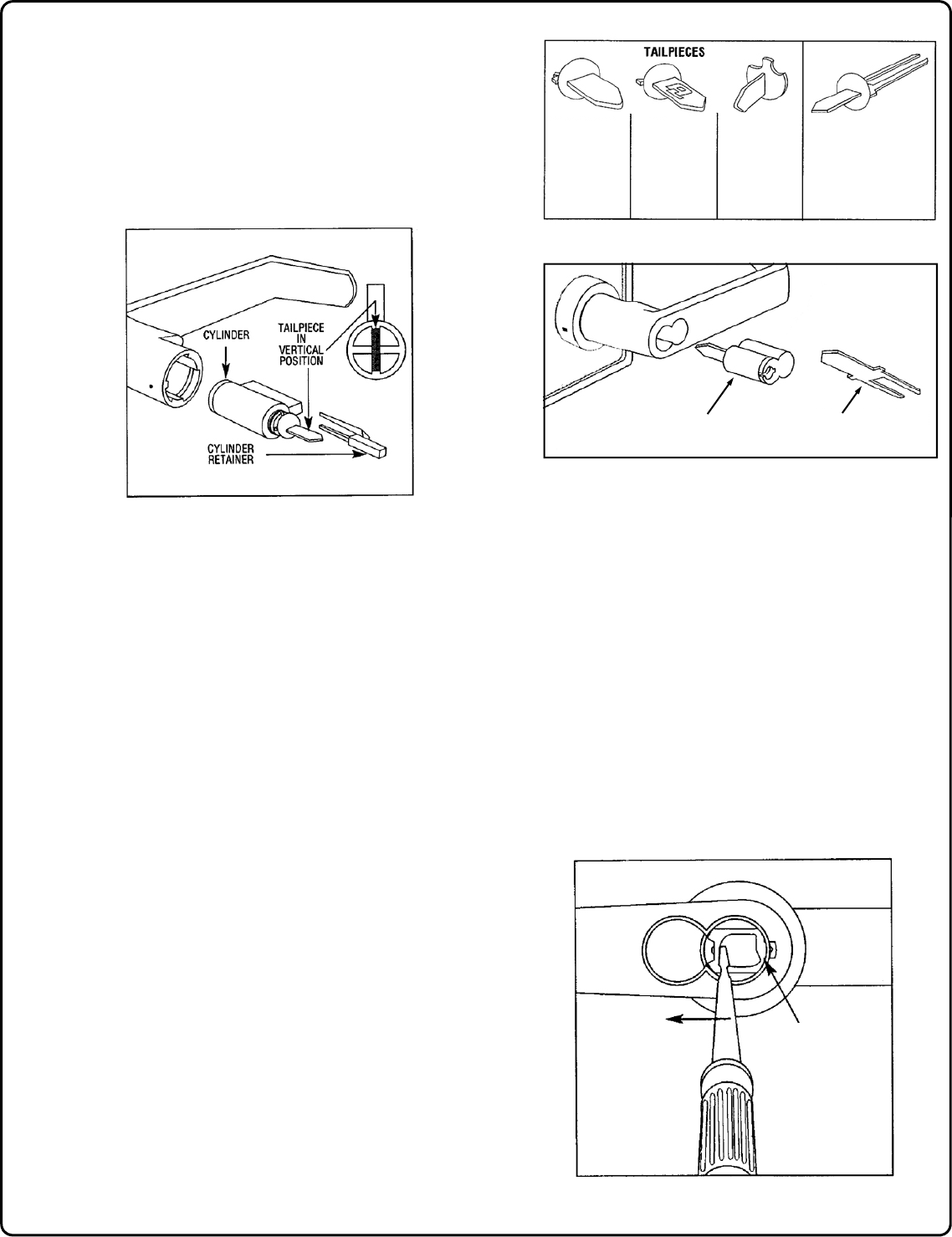 TAILPIECES

CYLINDER

TAILPIECE IN VERTICAL POSITION

CYLINDER RETAINER