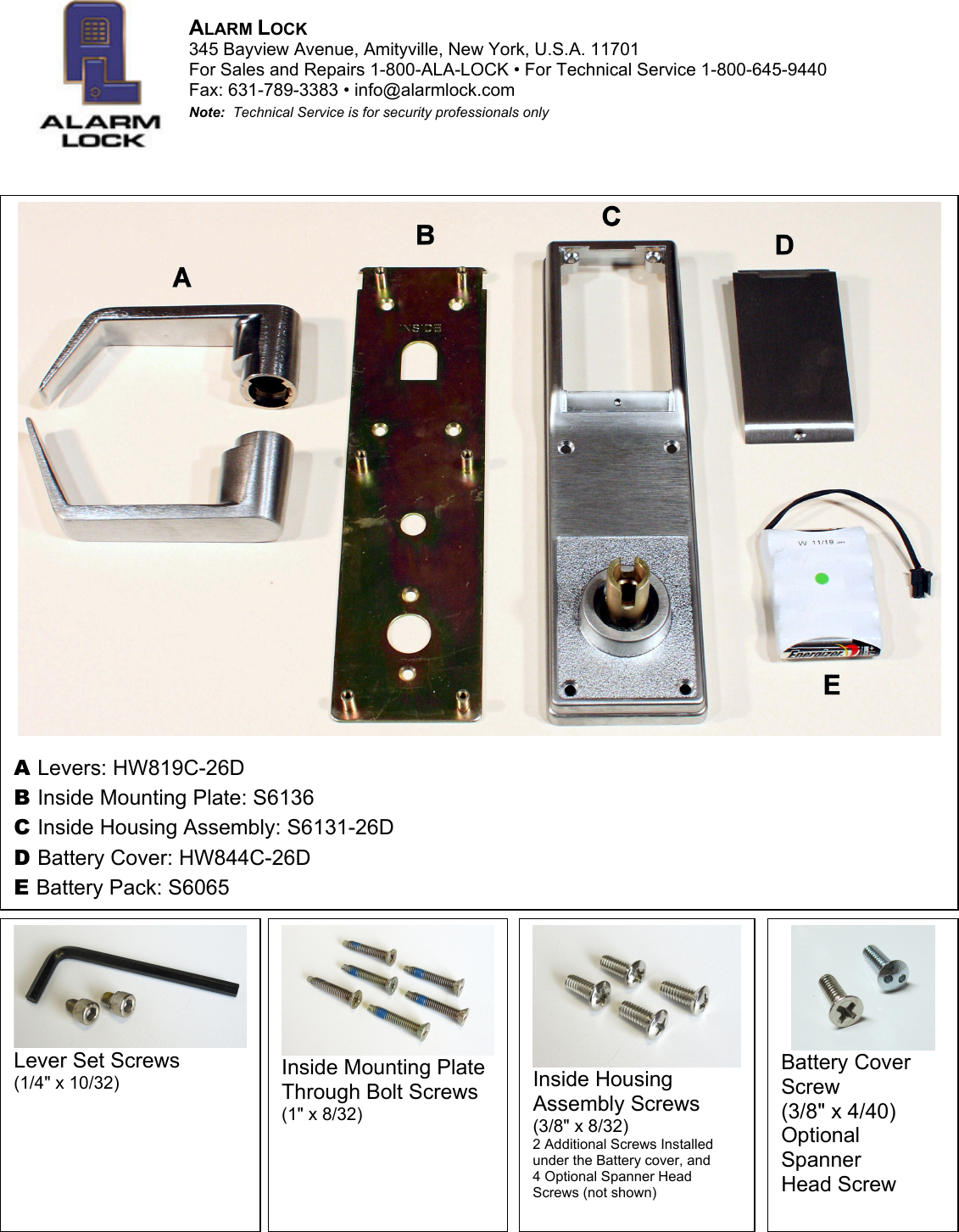 ALARM LOCK

ALARM LOCK
345 Bayview Avenue, Amityville, New York, U.S.A. 11701
For Sales and Repairs 1-800-ALA-LOCK • For Technical Service 1-800-645-9440
Fax: 631-789-3383 • info@alarmlock.com
Note: Technical Service is for security professionals only

A

B

INSIDE

C

D

W 11/19

Energizer

E

A Levers: HW819C-26D
B Inside Mounting Plate: S6136
C Inside Housing Assembly: S6131-26D
D Battery Cover: HW844C-26D
E Battery Pack: S6065

Lever Set Screws
(1/4" x 10/32)

Inside Mounting Plate Through Bolt Screws
(1" x 8/32)

Inside Housing Assembly Screws
(3/8" x 8/32)
2 Additional Screws Installed under the Battery cover, and 4 Optional Spanner Head Screws (not shown)

Battery Cover Screw
(3/8" x 4/40)
Optional Spanner Head Screw