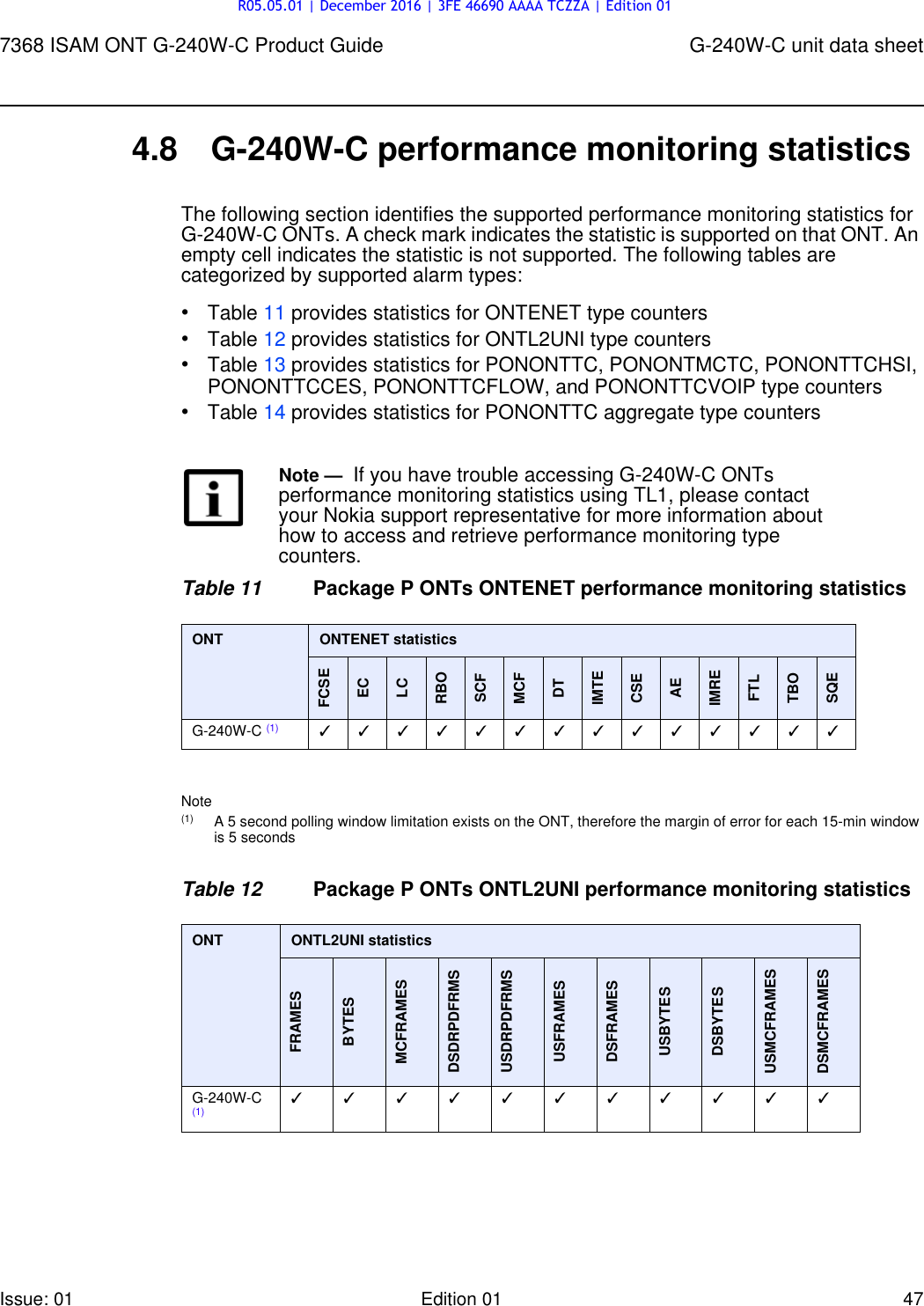 R05.05.01 | December 2016 | 3FE 46690 AAAA TCZZA | Edition 01

7368 ISAM ONT G-240W-C Product Guide

G-240W-C unit data sheet

4.8 G-240W-C performance monitoring statistics

The following section identifies the supported performance monitoring statistics for G-240W-C ONTs. A check mark indicates the statistic is supported on that ONT. An empty cell indicates the statistic is not supported. The following tables are categorized by supported alarm types:

• Table 11 provides statistics for ONTENET type counters
• Table 12 provides statistics for ONTL2UNI type counters
• Table 13 provides statistics for PONONTTC, PONONTMCTC, PONONTTCHSI, PONONTTCCES, PONONTTCFLOW, and PONONTTCVOIP type counters
• Table 14 provides statistics for PONONTTC aggregate type counters

Note — If you have trouble accessing G-240W-C ONTs performance monitoring statistics using TL1, please contact your Nokia support representative for more information about how to access and retrieve performance monitoring type counters.

Table 11 Package P ONTs ONTENET performance monitoring statistics

| ONT | ONTENET statistics | | | | | | | | | | | | | |
|---|---|---|---|---|---|---|---|---|---|---|---|---|---|---|
| | FCSE | EC | LC | RBO | SCF | MCF | DT | IMTE | CSE | AE | IMRE | FTL | TBO | SQE |
| G-240W-C (1) | ✓ | ✓ | ✓ | ✓ | ✓ | ✓ | ✓ | ✓ | ✓ | ✓ | ✓ | ✓ | ✓ | ✓ |

Note
(1) A 5 second polling window limitation exists on the ONT, therefore the margin of error for each 15-min window is 5 seconds

Table 12 Package P ONTs ONTL2UNI performance monitoring statistics

| ONT | ONTL2UNI statistics | | | | | | | | | | |
|---|---|---|---|---|---|---|---|---|---|---|---|
| | FRAMES | BYTES | MCFRAMES | DSDRPDFRMS | USDRPDFRMS | USFRAMES | DSFRAMES | USBYTES | DSBYTES | USMCFRAMES | DSMCFRAMES |
| G-240W-C (1) | ✓ | ✓ | ✓ | ✓ | ✓ | ✓ | ✓ | ✓ | ✓ | ✓ | ✓ |

Issue: 01

Edition 01

47