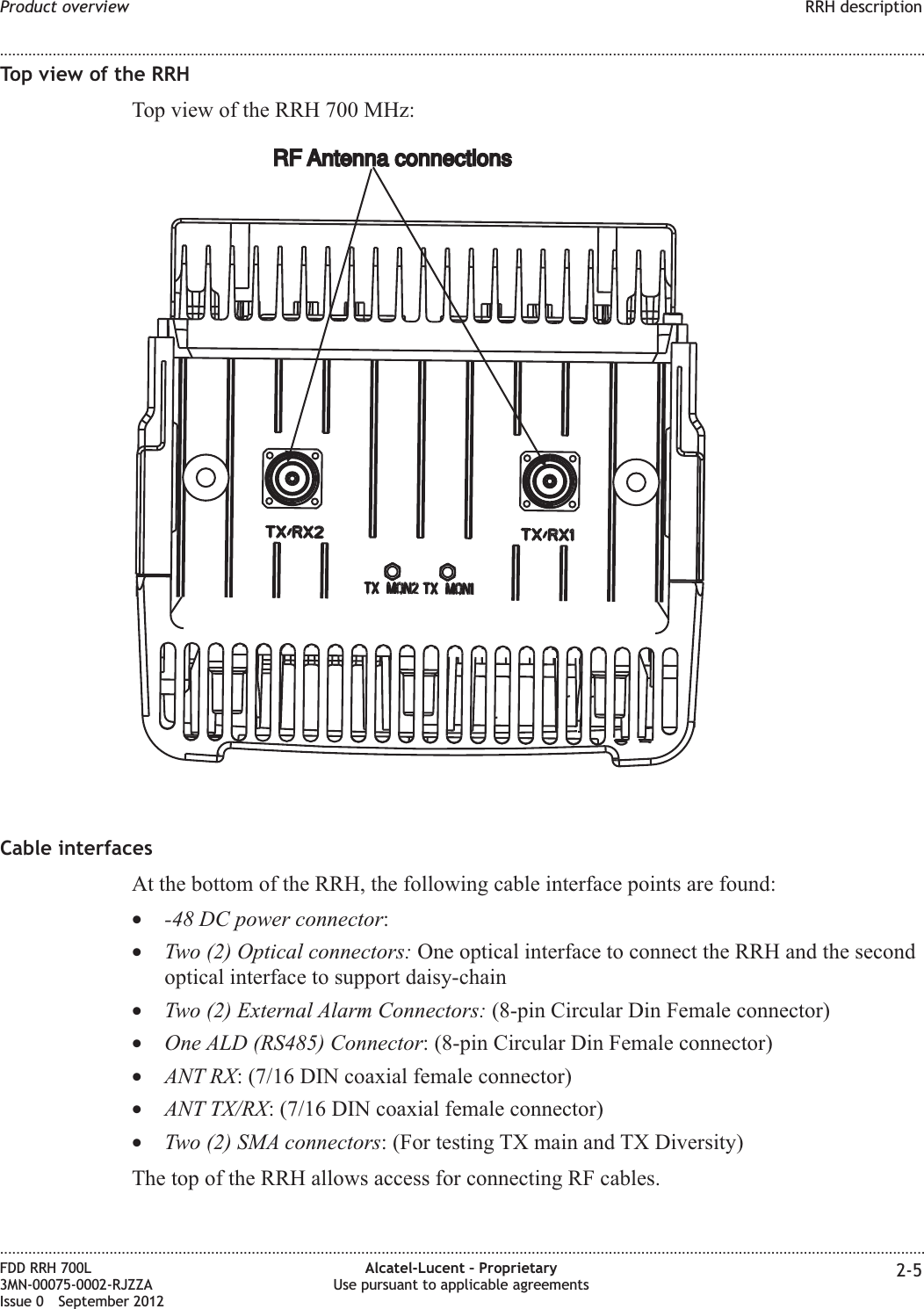 Product overview RRH description

Top view of the RRH

Top view of the RRH 700 MHz:

RF Antenna connections

TX/RX2

TX/RX1

TX MON2 TX MON1

Cable interfaces

At the bottom of the RRH, the following cable interface points are found:

• -48 DC power connector:
• Two (2) Optical connectors: One optical interface to connect the RRH and the second optical interface to support daisy-chain
• Two (2) External Alarm Connectors: (8-pin Circular Din Female connector)
• One ALD (RS485) Connector: (8-pin Circular Din Female connector)
• ANT RX: (7/16 DIN coaxial female connector)
• ANT TX/RX: (7/16 DIN coaxial female connector)
• Two (2) SMA connectors: (For testing TX main and TX Diversity)

The top of the RRH allows access for connecting RF cables.

FDD RRH 700L
3MN-00075-0002-RJZZA
Issue 0 September 2012

Alcatel-Lucent – Proprietary
Use pursuant to applicable agreements

2-5