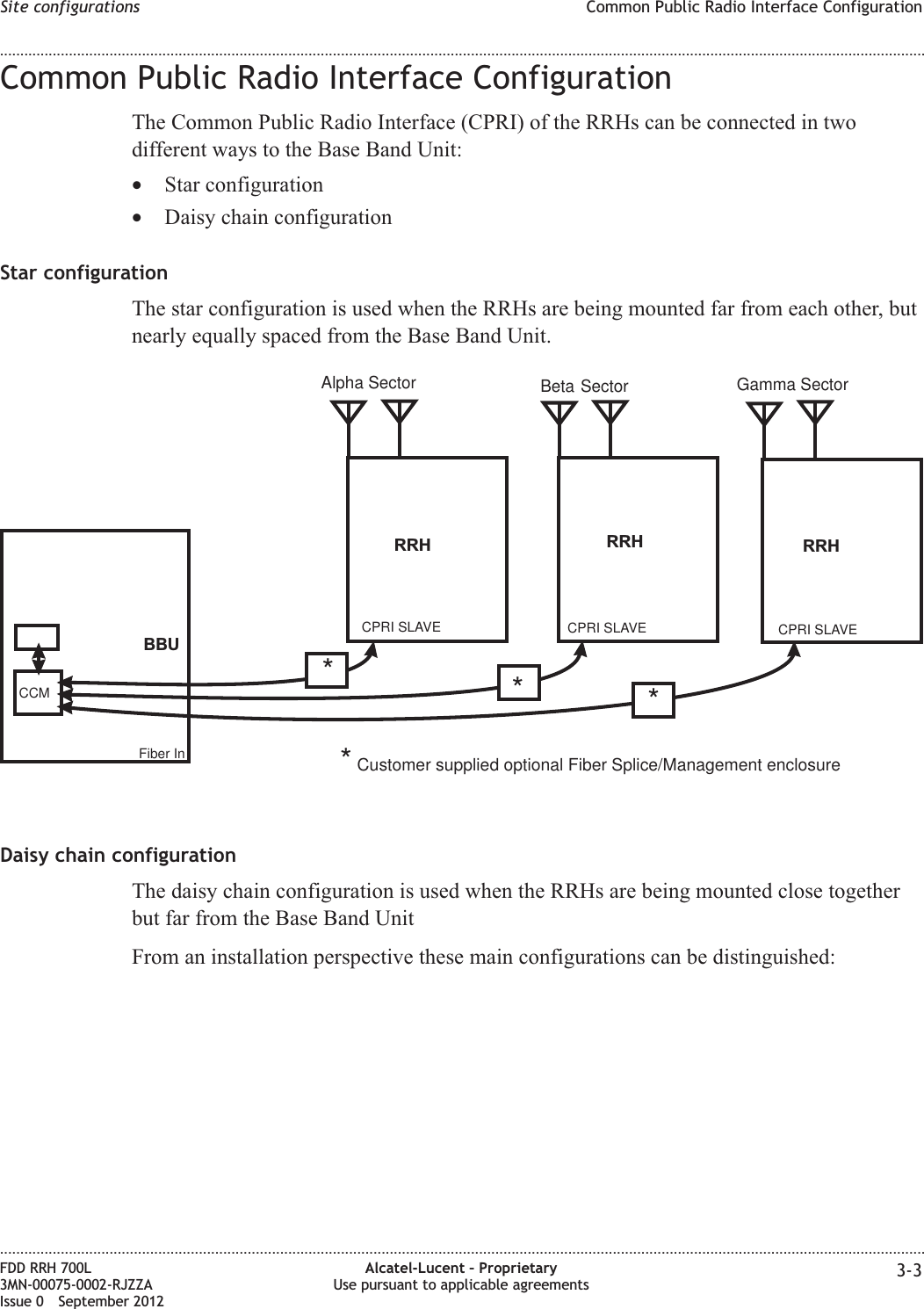 Site configurations Common Public Radio Interface Configuration

Common Public Radio Interface Configuration

The Common Public Radio Interface (CPRI) of the RRHs can be connected in two different ways to the Base Band Unit:

• Star configuration
• Daisy chain configuration

Star configuration

The star configuration is used when the RRHs are being mounted far from each other, but nearly equally spaced from the Base Band Unit.

Alpha Sector
Beta Sector
Gamma Sector
RRH
CPRI SLAVE
RRH
CPRI SLAVE
RRH
CPRI SLAVE
BBU
CCM
Fiber In
*
*
*
* Customer supplied optional Fiber Splice/Management enclosure

Daisy chain configuration

The daisy chain configuration is used when the RRHs are being mounted close together but far from the Base Band Unit

From an installation perspective these main configurations can be distinguished:

FDD RRH 700L
3MN-00075-0002-RJZZA
Issue 0 September 2012
Alcatel-Lucent – Proprietary
Use pursuant to applicable agreements
3-3