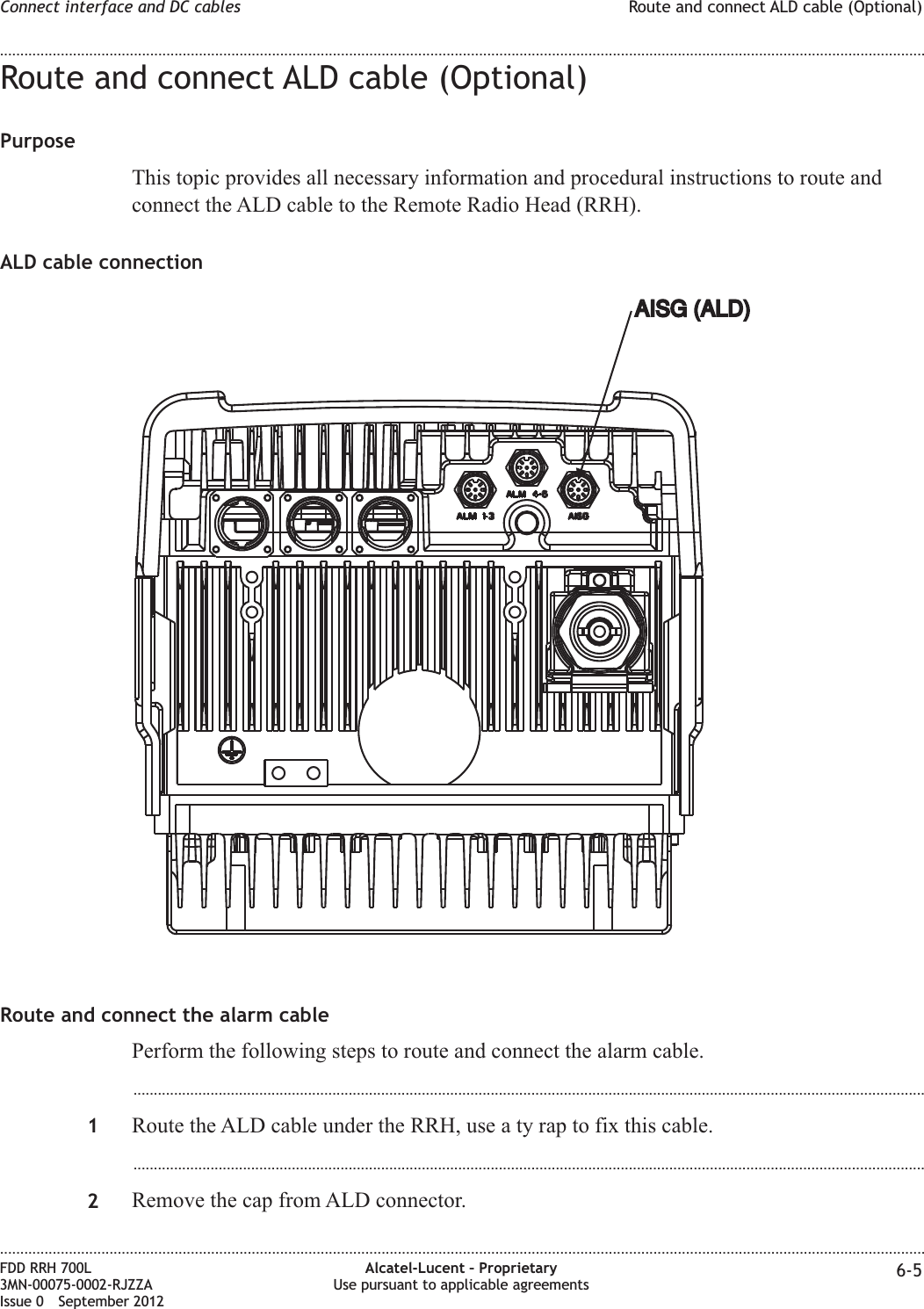 Connect interface and DC cables

Route and connect ALD cable (Optional)

Route and connect ALD cable (Optional)

Purpose

This topic provides all necessary information and procedural instructions to route and connect the ALD cable to the Remote Radio Head (RRH).

ALD cable connection

AISG (ALD)

ALM 4-6

ALM 1-3

AISG

Route and connect the alarm cable

Perform the following steps to route and connect the alarm cable.

1 Route the ALD cable under the RRH, use a ty rap to fix this cable.

2 Remove the cap from ALD connector.

FDD RRH 700L
3MN-00075-0002-RJZZA
Issue 0 September 2012

Alcatel-Lucent – Proprietary
Use pursuant to applicable agreements

6-5