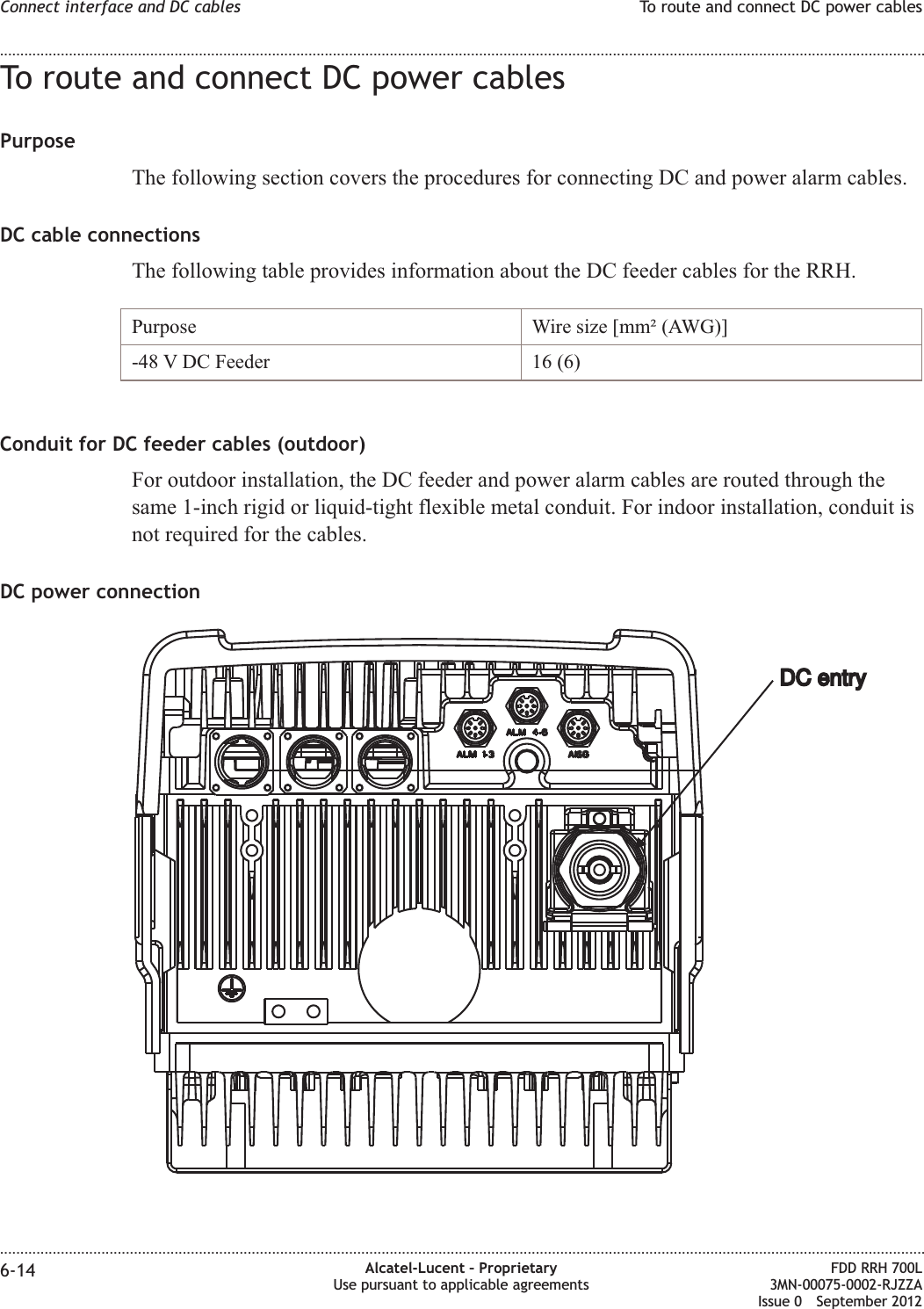 Connect interface and DC cables

To route and connect DC power cables

To route and connect DC power cables

Purpose

The following section covers the procedures for connecting DC and power alarm cables.

DC cable connections

The following table provides information about the DC feeder cables for the RRH.

| Purpose | Wire size [mm² (AWG)] |
|---|---|
| -48 V DC Feeder | 16 (6) |

Conduit for DC feeder cables (outdoor)

For outdoor installation, the DC feeder and power alarm cables are routed through the same 1-inch rigid or liquid-tight flexible metal conduit. For indoor installation, conduit is not required for the cables.

DC power connection

DC entry

ALM 4-6

ALM 1-3

AISG

6-14

Alcatel-Lucent – Proprietary
Use pursuant to applicable agreements

FDD RRH 700L
3MN-00075-0002-RJZZA
Issue 0 September 2012