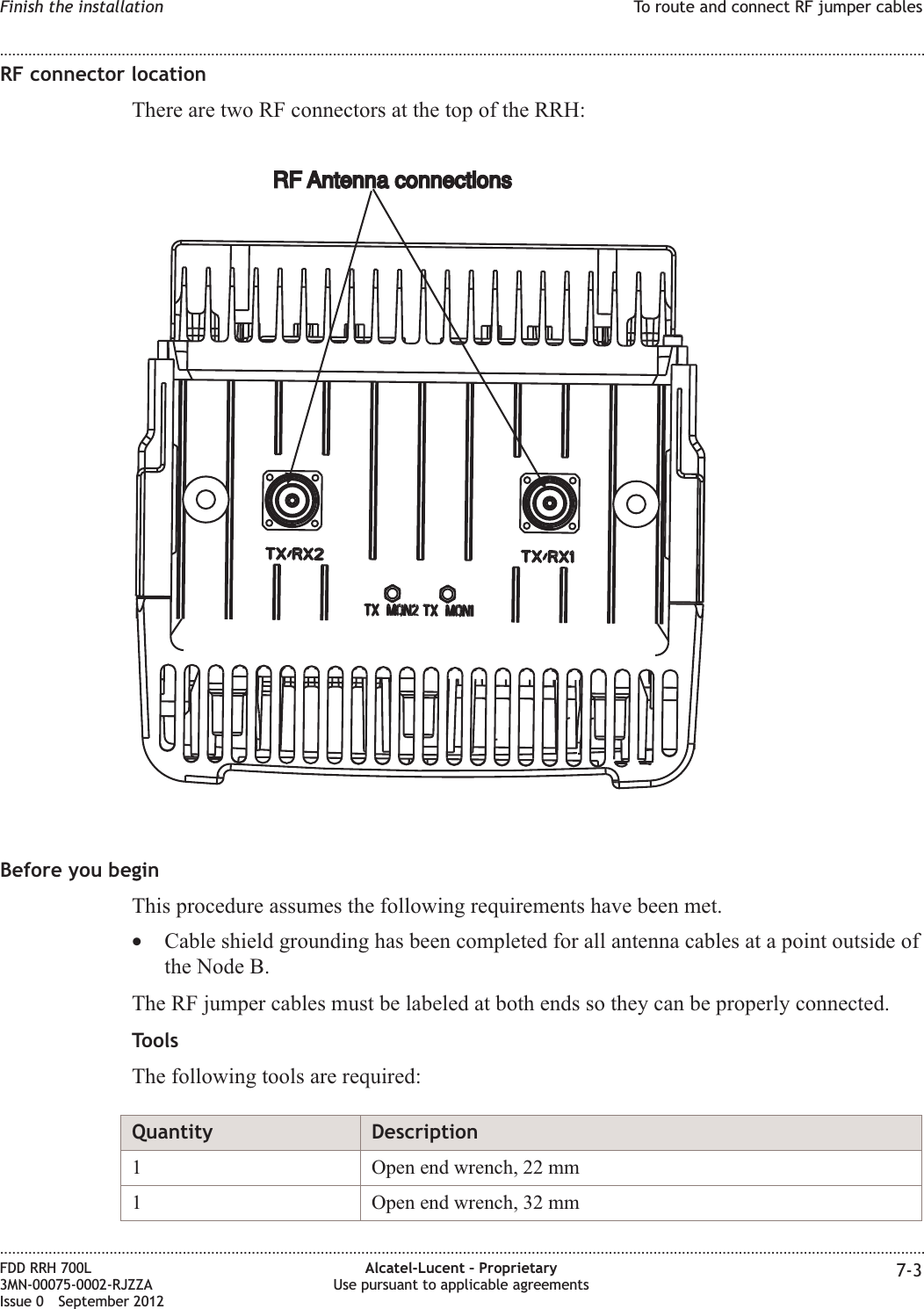 Finish the installation

To route and connect RF jumper cables

RF connector location

There are two RF connectors at the top of the RRH:

RF Antenna connections

TX/RX2

TX/RX1

TX MON2 TX MON1

Before you begin

This procedure assumes the following requirements have been met.

• Cable shield grounding has been completed for all antenna cables at a point outside of the Node B.

The RF jumper cables must be labeled at both ends so they can be properly connected.

Tools

The following tools are required:

| Quantity | Description |
|---|---|
| 1 | Open end wrench, 22 mm |
| 1 | Open end wrench, 32 mm |

FDD RRH 700L
3MN-00075-0002-RJZZA
Issue 0 September 2012

Alcatel-Lucent – Proprietary
Use pursuant to applicable agreements

7-3