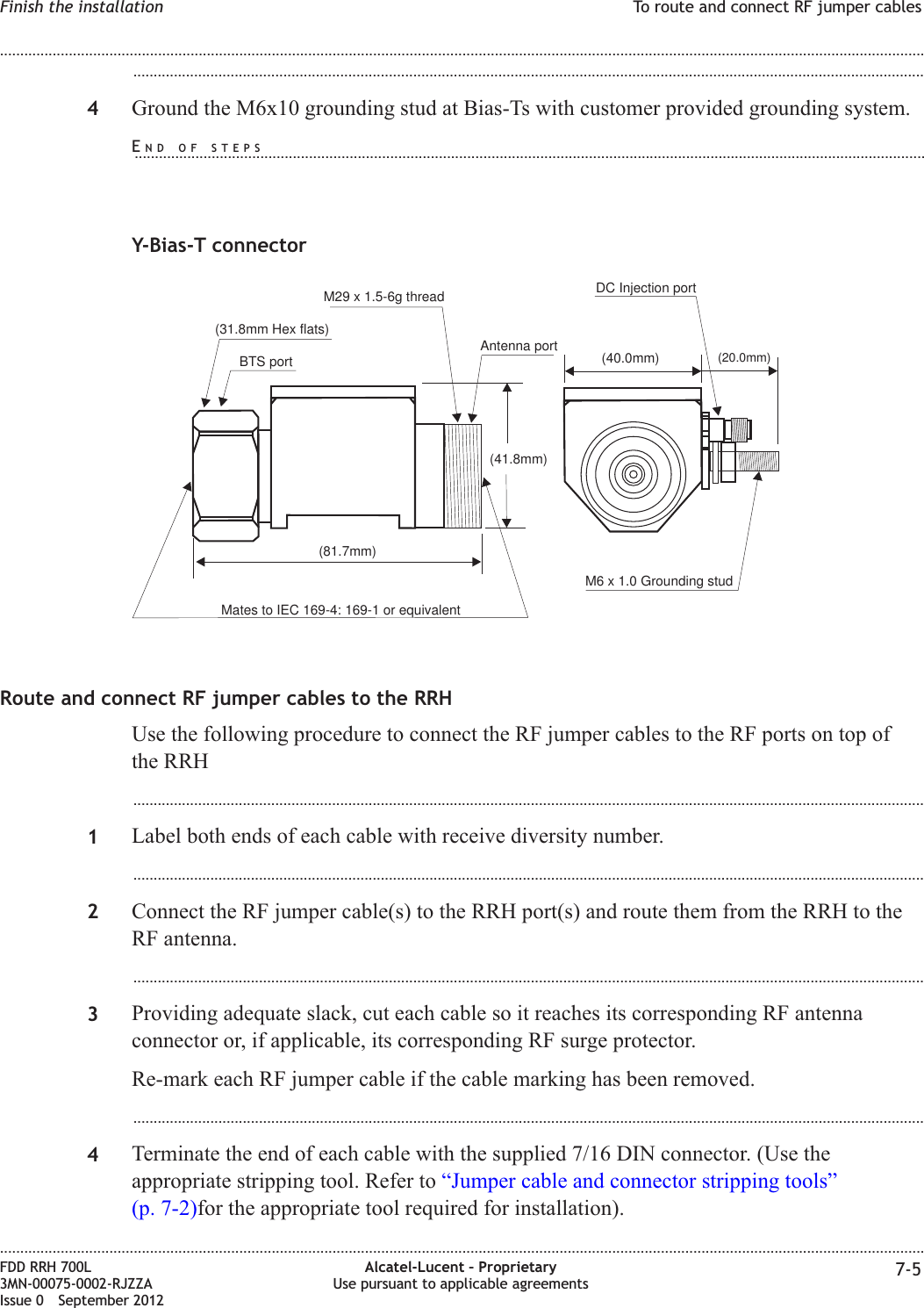 Finish the installation To route and connect RF jumper cables

4 Ground the M6x10 grounding stud at Bias-Ts with customer provided grounding system.

END OF STEPS

Y-Bias-T connector

M29 x 1.5-6g thread

DC Injection port

(31.8mm Hex flats)

Antenna port

BTS port

(40.0mm)

(20.0mm)

(41.8mm)

(81.7mm)

M6 x 1.0 Grounding stud

Mates to IEC 169-4: 169-1 or equivalent

Route and connect RF jumper cables to the RRH

Use the following procedure to connect the RF jumper cables to the RF ports on top of the RRH

1 Label both ends of each cable with receive diversity number.

2 Connect the RF jumper cable(s) to the RRH port(s) and route them from the RRH to the RF antenna.

3 Providing adequate slack, cut each cable so it reaches its corresponding RF antenna connector or, if applicable, its corresponding RF surge protector.

Re-mark each RF jumper cable if the cable marking has been removed.

4 Terminate the end of each cable with the supplied 7/16 DIN connector. (Use the appropriate stripping tool. Refer to “Jumper cable and connector stripping tools” (p. 7-2)for the appropriate tool required for installation).

FDD RRH 700L
3MN-00075-0002-RJZZA
Issue 0 September 2012

Alcatel-Lucent – Proprietary
Use pursuant to applicable agreements

7-5