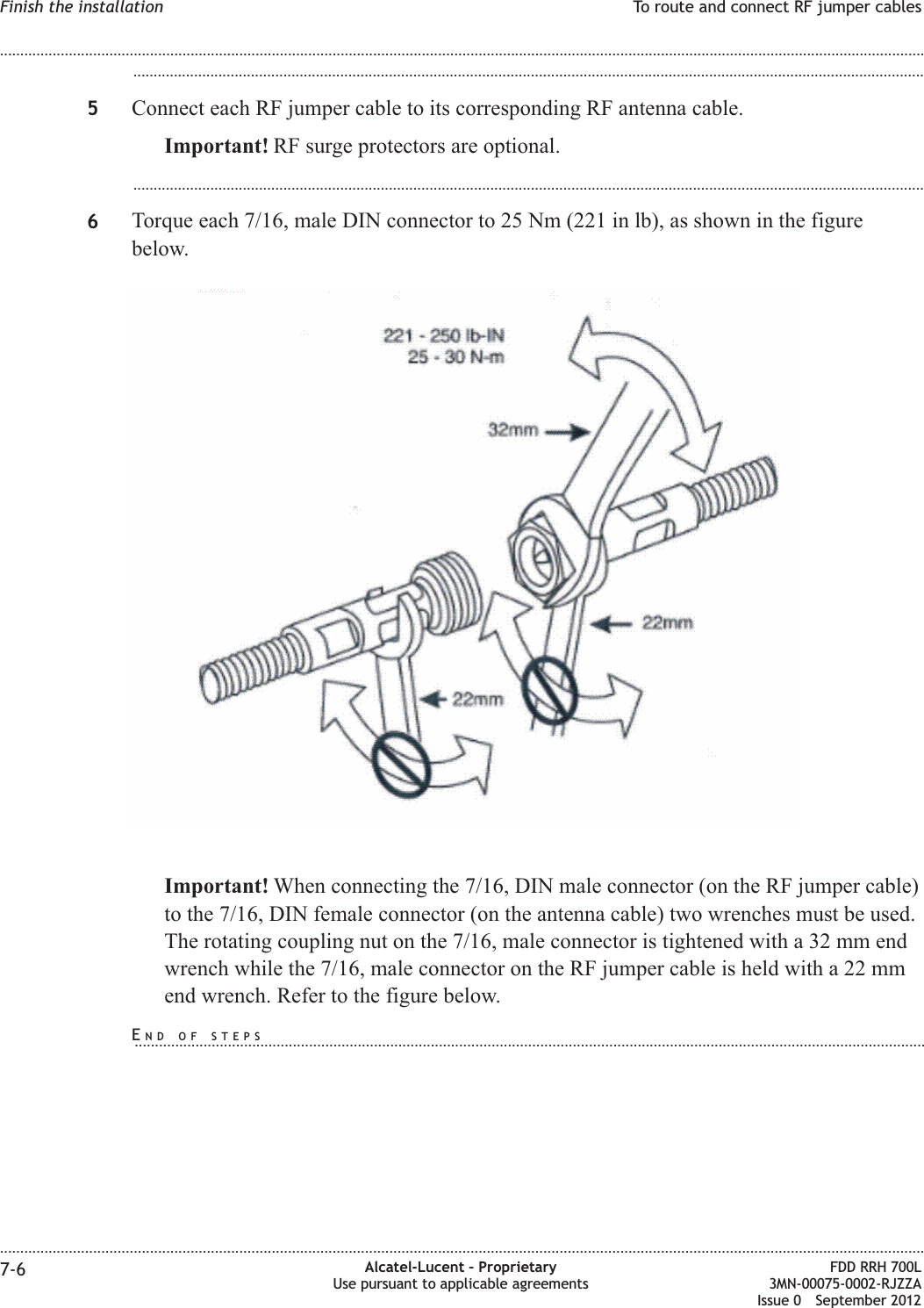 Finish the installation

To route and connect RF jumper cables

5 Connect each RF jumper cable to its corresponding RF antenna cable.

Important! RF surge protectors are optional.

6 Torque each 7/16, male DIN connector to 25 Nm (221 in lb), as shown in the figure below.

221 - 250 lb-IN
25 - 30 N-m

32mm

22mm

22mm

Important! When connecting the 7/16, DIN male connector (on the RF jumper cable) to the 7/16, DIN female connector (on the antenna cable) two wrenches must be used. The rotating coupling nut on the 7/16, male connector is tightened with a 32 mm end wrench while the 7/16, male connector on the RF jumper cable is held with a 22 mm end wrench. Refer to the figure below.

END OF STEPS

7-6

Alcatel-Lucent – Proprietary
Use pursuant to applicable agreements

FDD RRH 700L
3MN-00075-0002-RJZZA
Issue 0 September 2012