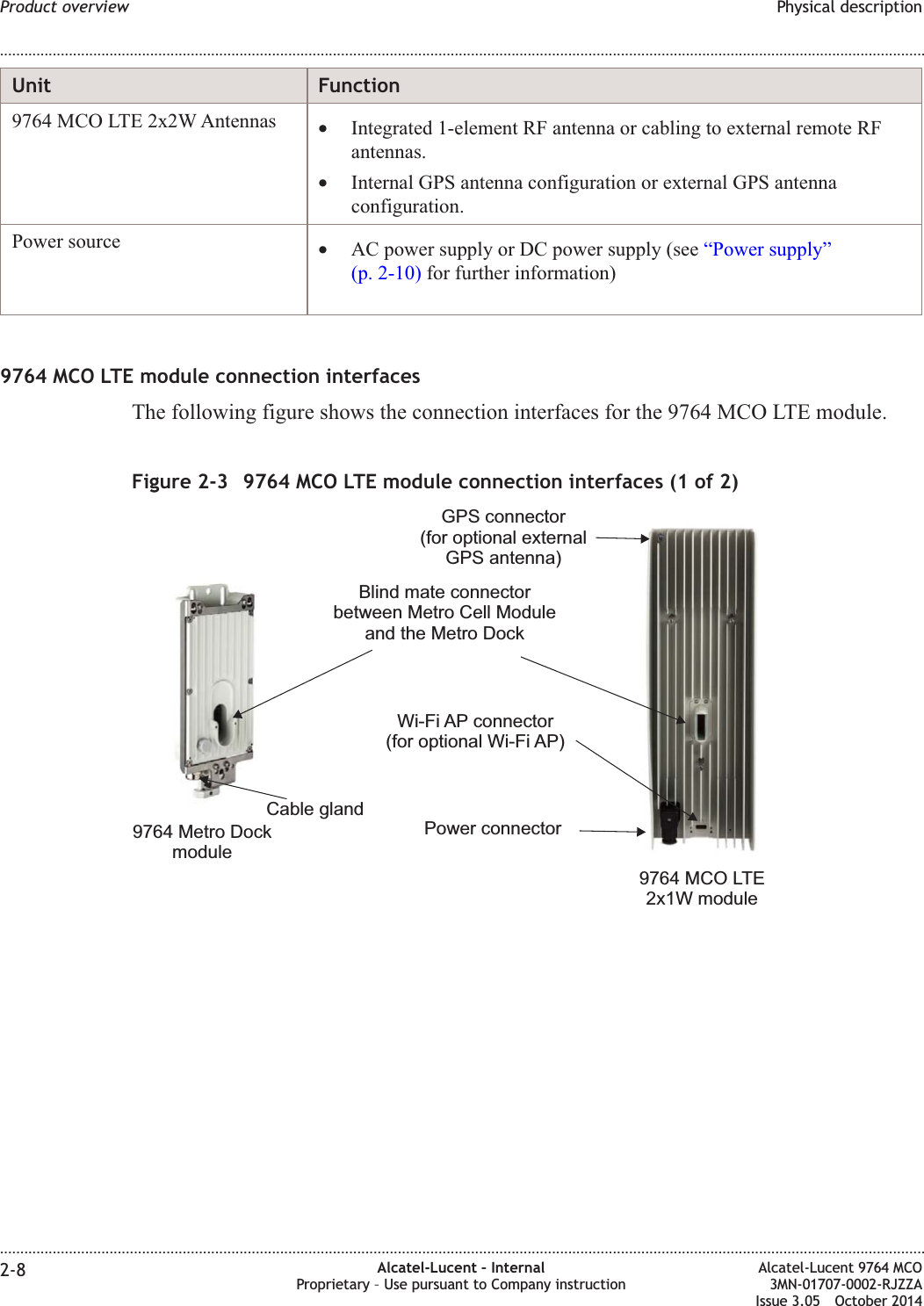 Product overview

Physical description

| Unit | Function |
|---|---|
| 9764 MCO LTE 2x2W Antennas | • Integrated 1-element RF antenna or cabling to external remote RF antennas. • Internal GPS antenna configuration or external GPS antenna configuration. |
| Power source | • AC power supply or DC power supply (see “Power supply” (p. 2-10) for further information) |

9764 MCO LTE module connection interfaces

The following figure shows the connection interfaces for the 9764 MCO LTE module.

Figure 2-3 9764 MCO LTE module connection interfaces (1 of 2)

GPS connector (for optional external GPS antenna)

Blind mate connector between Metro Cell Module and the Metro Dock

Wi-Fi AP connector (for optional Wi-Fi AP)

Cable gland

9764 Metro Dock module

Power connector

9764 MCO LTE 2x1W module

2-8

Alcatel-Lucent – Internal
Proprietary – Use pursuant to Company instruction

Alcatel-Lucent 9764 MCO
3MN-01707-0002-RJZZA
Issue 3.05 October 2014