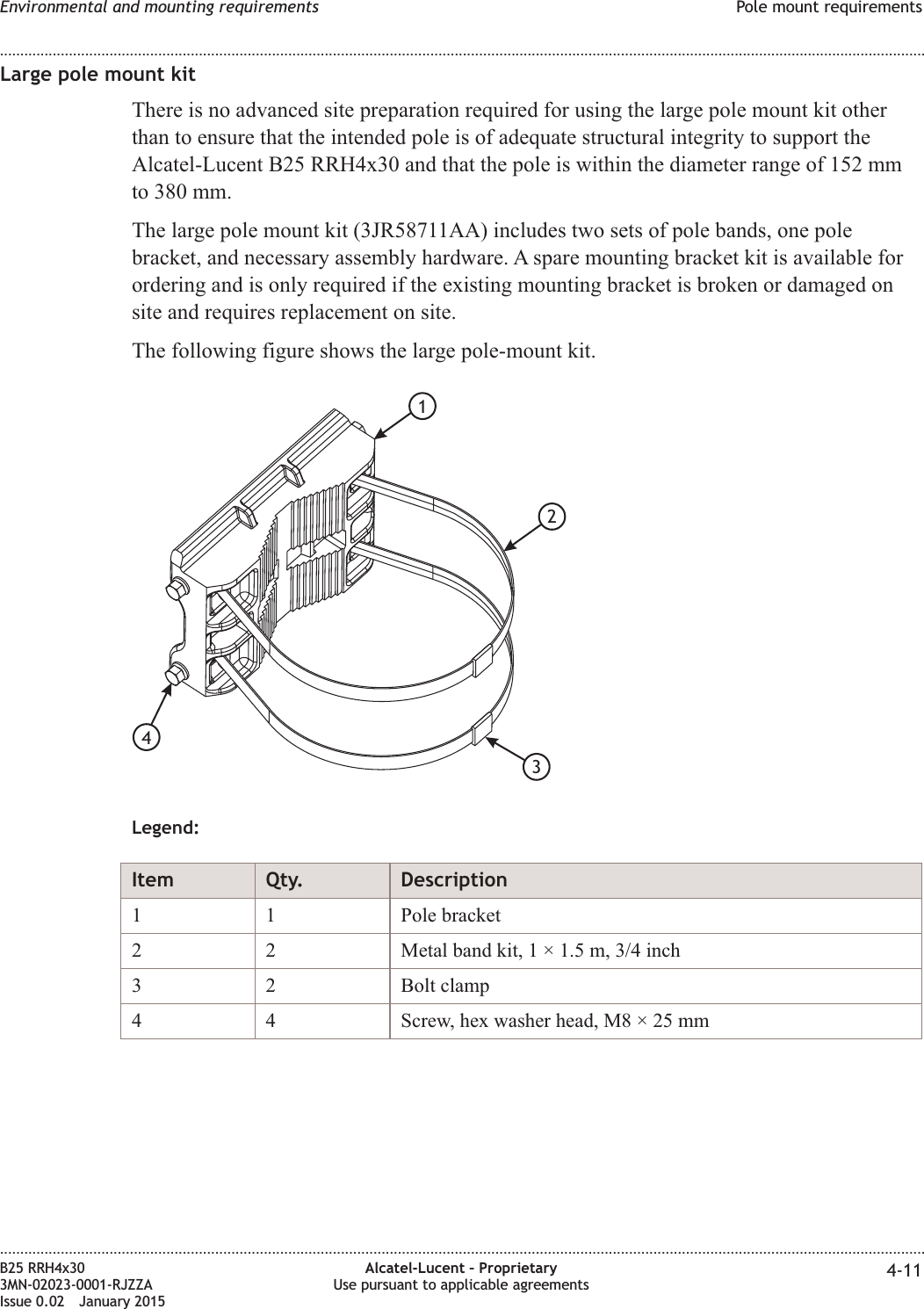 Environmental and mounting requirements Pole mount requirements

Large pole mount kit

There is no advanced site preparation required for using the large pole mount kit other than to ensure that the intended pole is of adequate structural integrity to support the Alcatel-Lucent B25 RRH4x30 and that the pole is within the diameter range of 152 mm to 380 mm.

The large pole mount kit (3JR58711AA) includes two sets of pole bands, one pole bracket, and necessary assembly hardware. A spare mounting bracket kit is available for ordering and is only required if the existing mounting bracket is broken or damaged on site and requires replacement on site.

The following figure shows the large pole-mount kit.

1

2

4

3

Legend:

| Item | Qty. | Description |
|---|---|---|
| 1 | 1 | Pole bracket |
| 2 | 2 | Metal band kit, 1 × 1.5 m, 3/4 inch |
| 3 | 2 | Bolt clamp |
| 4 | 4 | Screw, hex washer head, M8 × 25 mm |

B25 RRH4x30
3MN-02023-0001-RJZZA
Issue 0.02 January 2015

Alcatel-Lucent – Proprietary
Use pursuant to applicable agreements

4-11