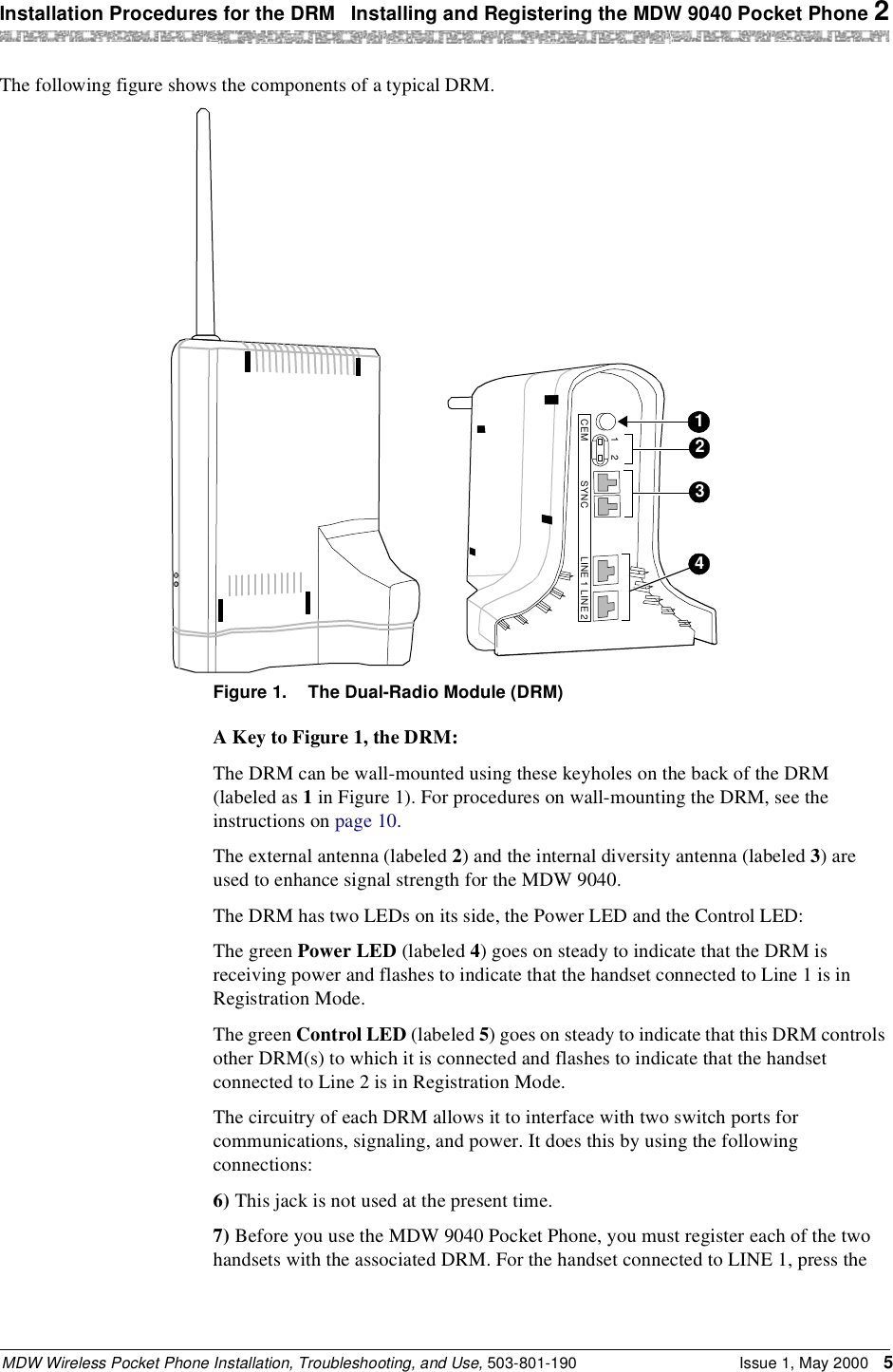 Installation Procedures for the DRM   Installing and Registering the MDW 9040 Pocket Phone 2

The following figure shows the components of a typical DRM.

CEM 1 2 SYNC LINE 1 LINE 2

1
2
3
4

Figure 1.    The Dual-Radio Module (DRM)

A Key to Figure 1, the DRM:

The DRM can be wall-mounted using these keyholes on the back of the DRM (labeled as 1 in Figure 1). For procedures on wall-mounting the DRM, see the instructions on page 10.

The external antenna (labeled 2) and the internal diversity antenna (labeled 3) are used to enhance signal strength for the MDW 9040.

The DRM has two LEDs on its side, the Power LED and the Control LED:

The green Power LED (labeled 4) goes on steady to indicate that the DRM is receiving power and flashes to indicate that the handset connected to Line 1 is in Registration Mode.

The green Control LED (labeled 5) goes on steady to indicate that this DRM controls other DRM(s) to which it is connected and flashes to indicate that the handset connected to Line 2 is in Registration Mode.

The circuitry of each DRM allows it to interface with two switch ports for communications, signaling, and power. It does this by using the following connections:

6) This jack is not used at the present time.

7) Before you use the MDW 9040 Pocket Phone, you must register each of the two handsets with the associated DRM. For the handset connected to LINE 1, press the

MDW Wireless Pocket Phone Installation, Troubleshooting, and Use, 503-801-190    Issue 1, May 2000    5