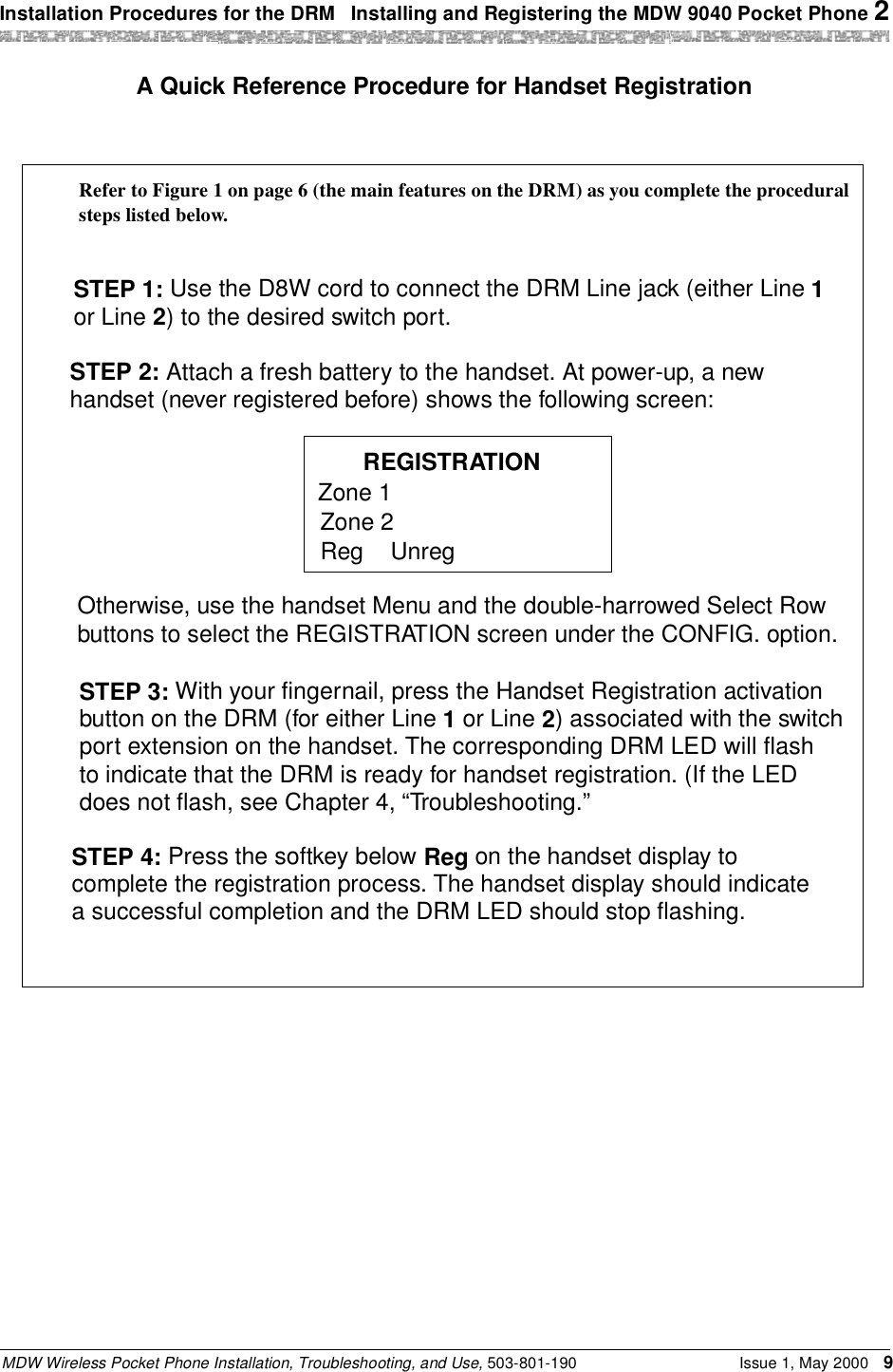 Installation Procedures for the DRM Installing and Registering the MDW 9040 Pocket Phone 2

A Quick Reference Procedure for Handset Registration

Refer to Figure 1 on page 6 (the main features on the DRM) as you complete the procedural steps listed below.

STEP 1: Use the D8W cord to connect the DRM Line jack (either Line 1 or Line 2) to the desired switch port.

STEP 2: Attach a fresh battery to the handset. At power-up, a new handset (never registered before) shows the following screen:

REGISTRATION
Zone 1
Zone 2
Reg Unreg

Otherwise, use the handset Menu and the double-harrowed Select Row buttons to select the REGISTRATION screen under the CONFIG. option.

STEP 3: With your fingernail, press the Handset Registration activation button on the DRM (for either Line 1 or Line 2) associated with the switch port extension on the handset. The corresponding DRM LED will flash to indicate that the DRM is ready for handset registration. (If the LED does not flash, see Chapter 4, “Troubleshooting.”

STEP 4: Press the softkey below Reg on the handset display to complete the registration process. The handset display should indicate a successful completion and the DRM LED should stop flashing.

MDW Wireless Pocket Phone Installation, Troubleshooting, and Use, 503-801-190 Issue 1, May 2000 9