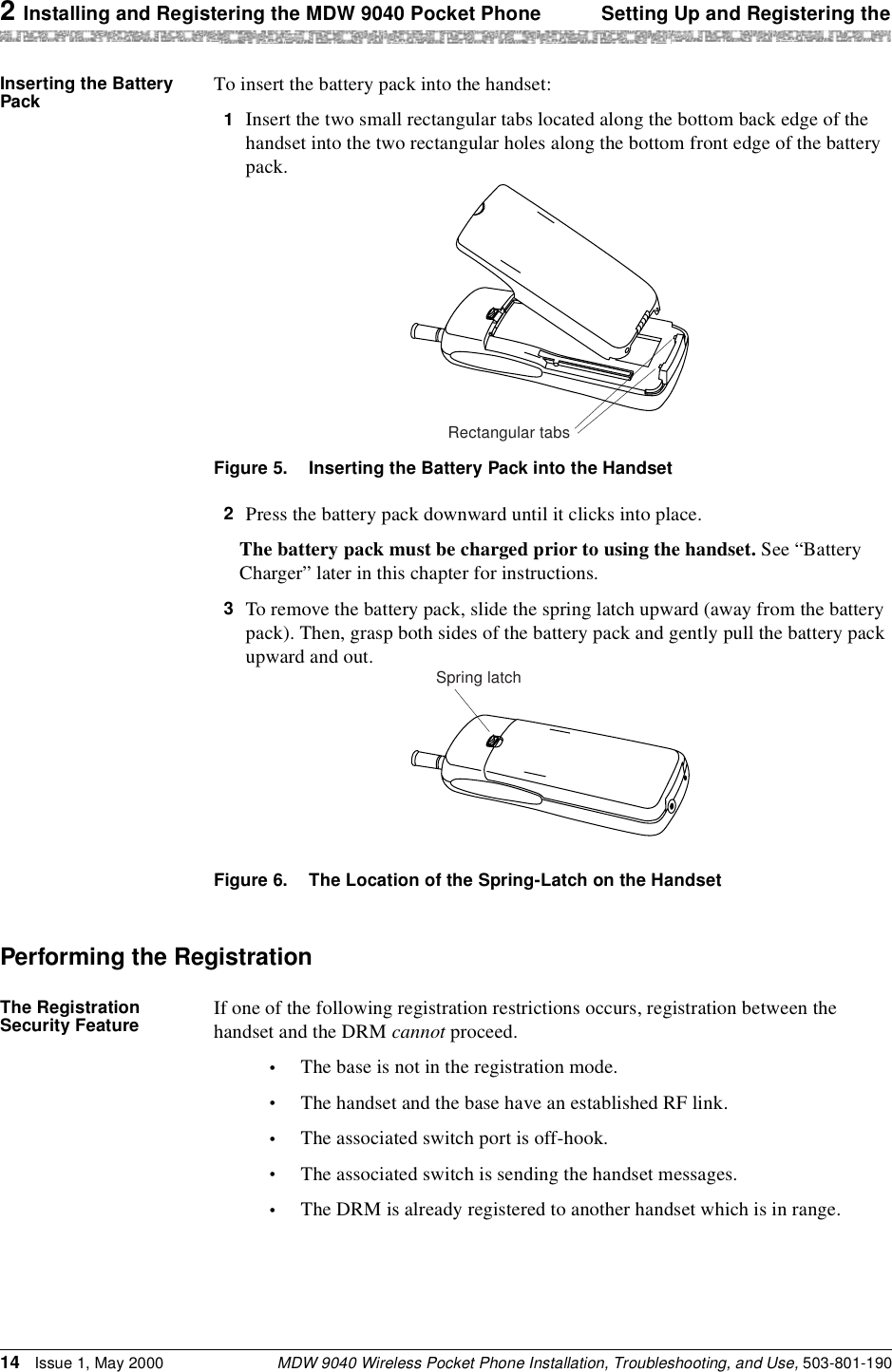 2 Installing and Registering the MDW 9040 Pocket Phone Setting Up and Registering the

Inserting the Battery Pack

To insert the battery pack into the handset:

1 Insert the two small rectangular tabs located along the bottom back edge of the handset into the two rectangular holes along the bottom front edge of the battery pack.

Rectangular tabs

Figure 5. Inserting the Battery Pack into the Handset

2 Press the battery pack downward until it clicks into place.

The battery pack must be charged prior to using the handset. See “Battery Charger” later in this chapter for instructions.

3 To remove the battery pack, slide the spring latch upward (away from the battery pack). Then, grasp both sides of the battery pack and gently pull the battery pack upward and out.

Spring latch

Figure 6. The Location of the Spring-Latch on the Handset

Performing the Registration

The Registration Security Feature

If one of the following registration restrictions occurs, registration between the handset and the DRM cannot proceed.

• The base is not in the registration mode.

• The handset and the base have an established RF link.

• The associated switch port is off-hook.

• The associated switch is sending the handset messages.

• The DRM is already registered to another handset which is in range.

14 Issue 1, May 2000 MDW 9040 Wireless Pocket Phone Installation, Troubleshooting, and Use, 503-801-190