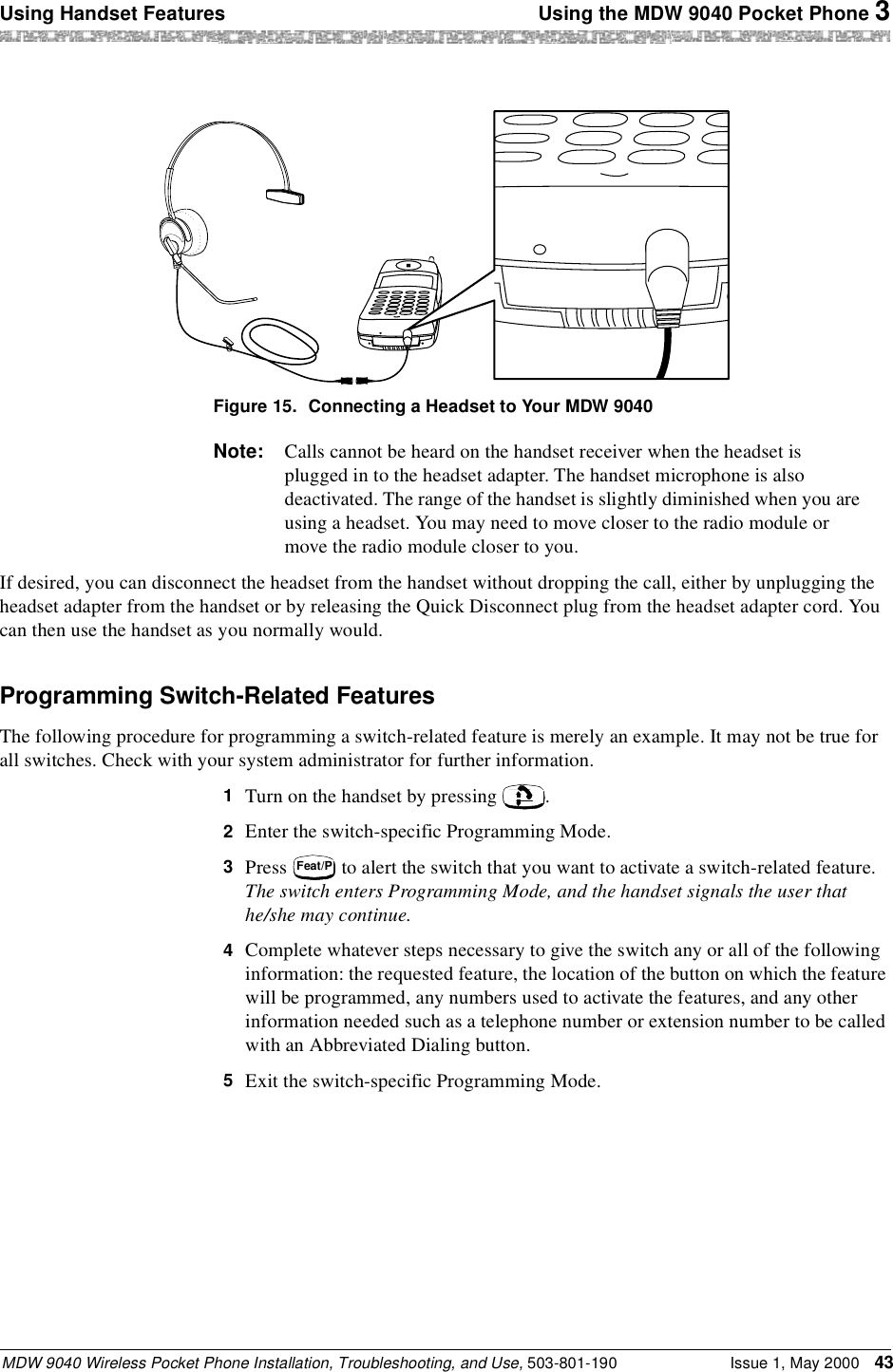 Using Handset Features Using the MDW 9040 Pocket Phone 3

Figure 15. Connecting a Headset to Your MDW 9040

Note: Calls cannot be heard on the handset receiver when the headset is plugged in to the headset adapter. The handset microphone is also deactivated. The range of the handset is slightly diminished when you are using a headset. You may need to move closer to the radio module or move the radio module closer to you.

If desired, you can disconnect the headset from the handset without dropping the call, either by unplugging the headset adapter from the handset or by releasing the Quick Disconnect plug from the headset adapter cord. You can then use the handset as you normally would.

Programming Switch-Related Features

The following procedure for programming a switch-related feature is merely an example. It may not be true for all switches. Check with your system administrator for further information.

1 Turn on the handset by pressing .

2 Enter the switch-specific Programming Mode.

3 Press Feat/P to alert the switch that you want to activate a switch-related feature. The switch enters Programming Mode, and the handset signals the user that he/she may continue.

4 Complete whatever steps necessary to give the switch any or all of the following information: the requested feature, the location of the button on which the feature will be programmed, any numbers used to activate the features, and any other information needed such as a telephone number or extension number to be called with an Abbreviated Dialing button.

5 Exit the switch-specific Programming Mode.

MDW 9040 Wireless Pocket Phone Installation, Troubleshooting, and Use, 503-801-190 Issue 1, May 2000 43