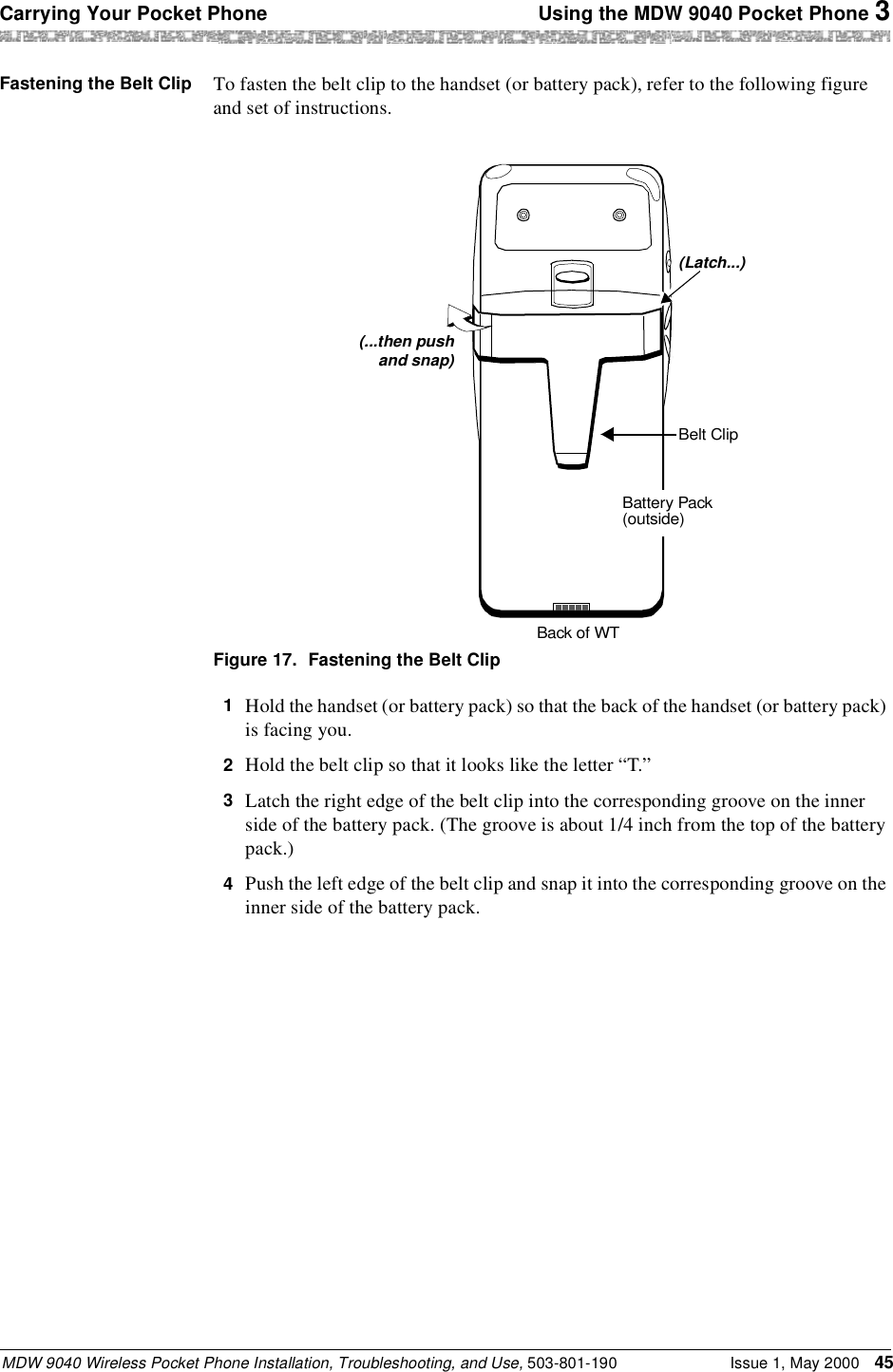 Carrying Your Pocket Phone Using the MDW 9040 Pocket Phone 3

Fastening the Belt Clip

To fasten the belt clip to the handset (or battery pack), refer to the following figure and set of instructions.

(Latch...)

(...then push and snap)

Belt Clip

Battery Pack (outside)

Back of WT

Figure 17. Fastening the Belt Clip

1 Hold the handset (or battery pack) so that the back of the handset (or battery pack) is facing you.

2 Hold the belt clip so that it looks like the letter “T.”

3 Latch the right edge of the belt clip into the corresponding groove on the inner side of the battery pack. (The groove is about 1/4 inch from the top of the battery pack.)

4 Push the left edge of the belt clip and snap it into the corresponding groove on the inner side of the battery pack.

MDW 9040 Wireless Pocket Phone Installation, Troubleshooting, and Use, 503-801-190 Issue 1, May 2000 45