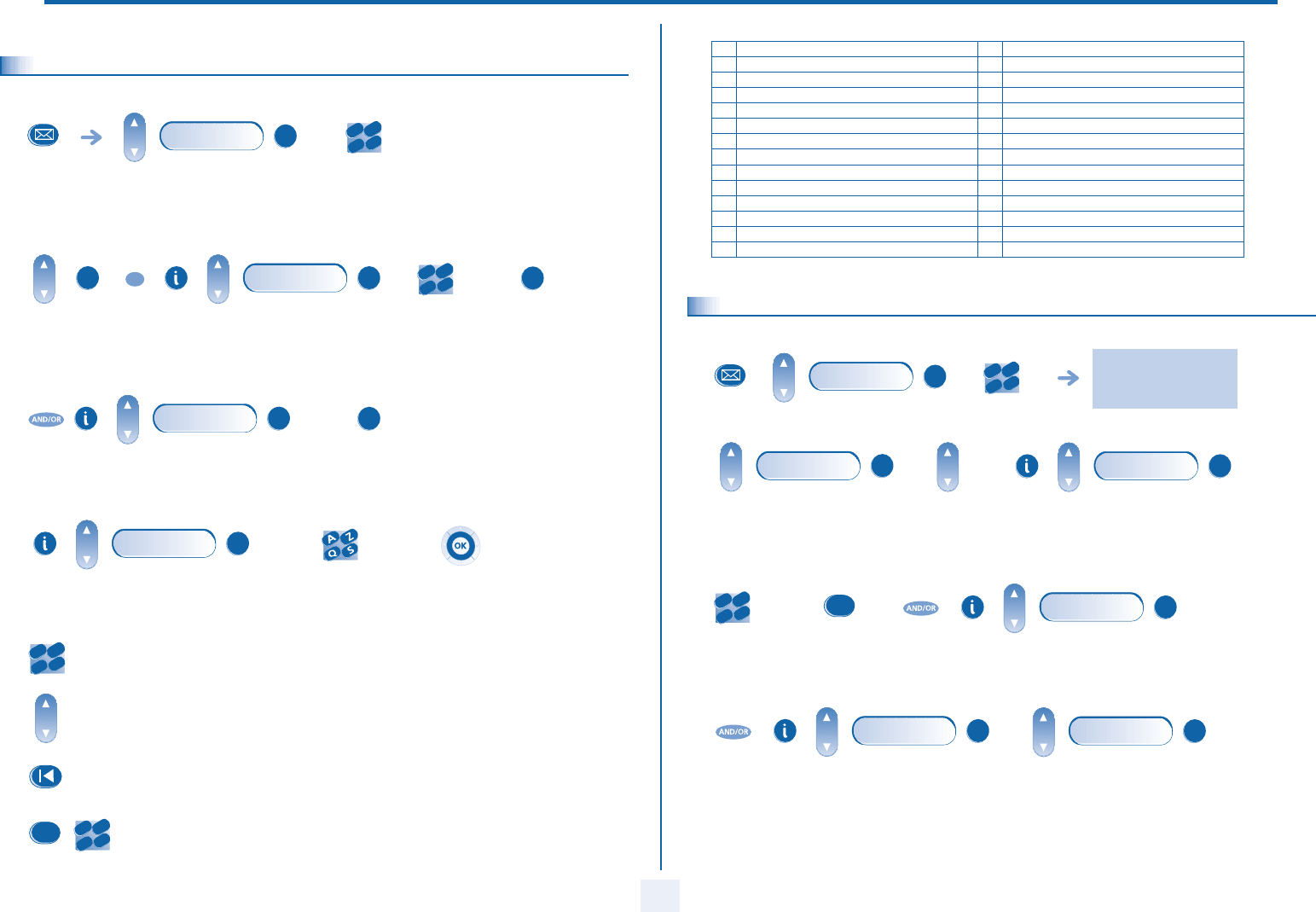 AND/OR

OK

AND/OR

AND/OR