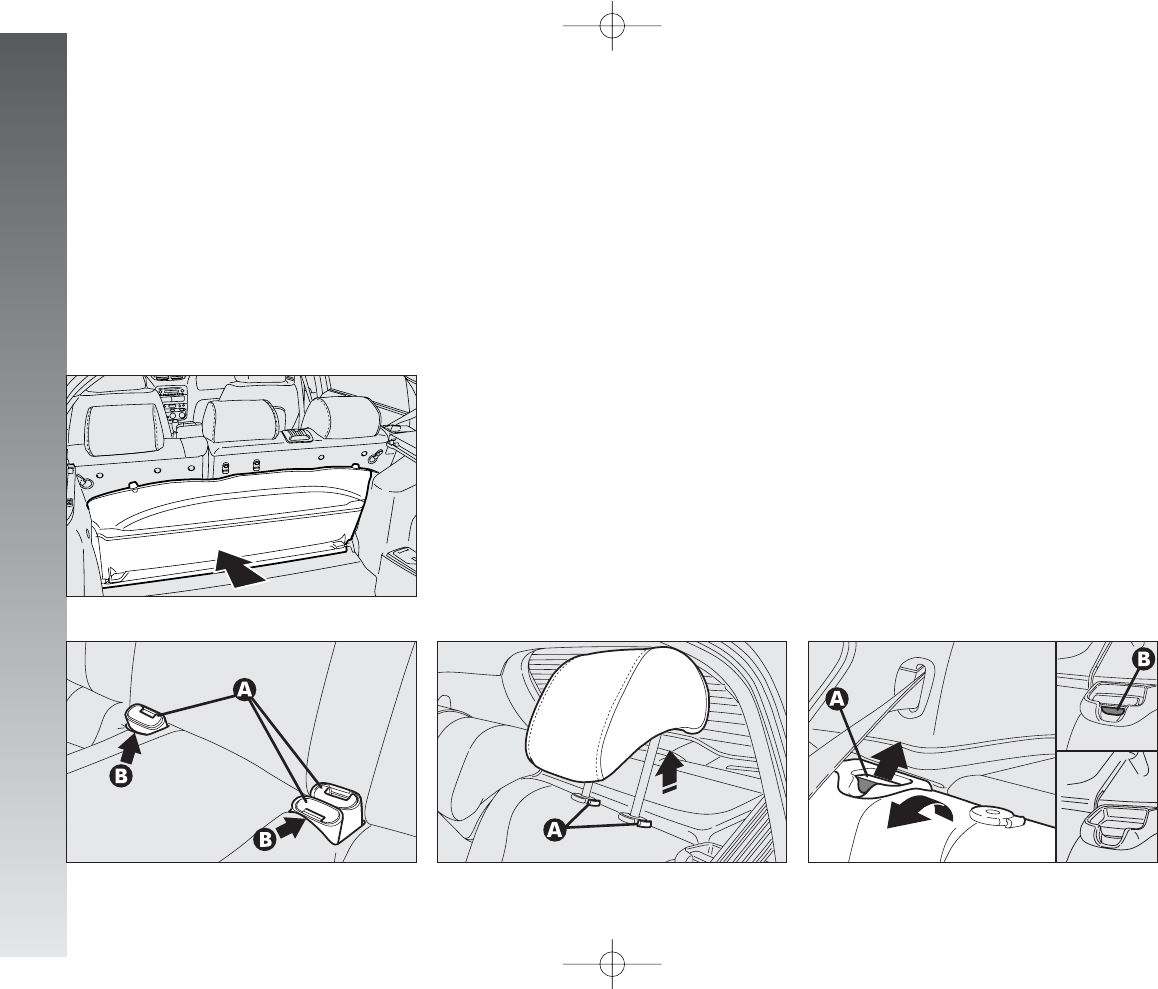 A
B
B
A
A
B