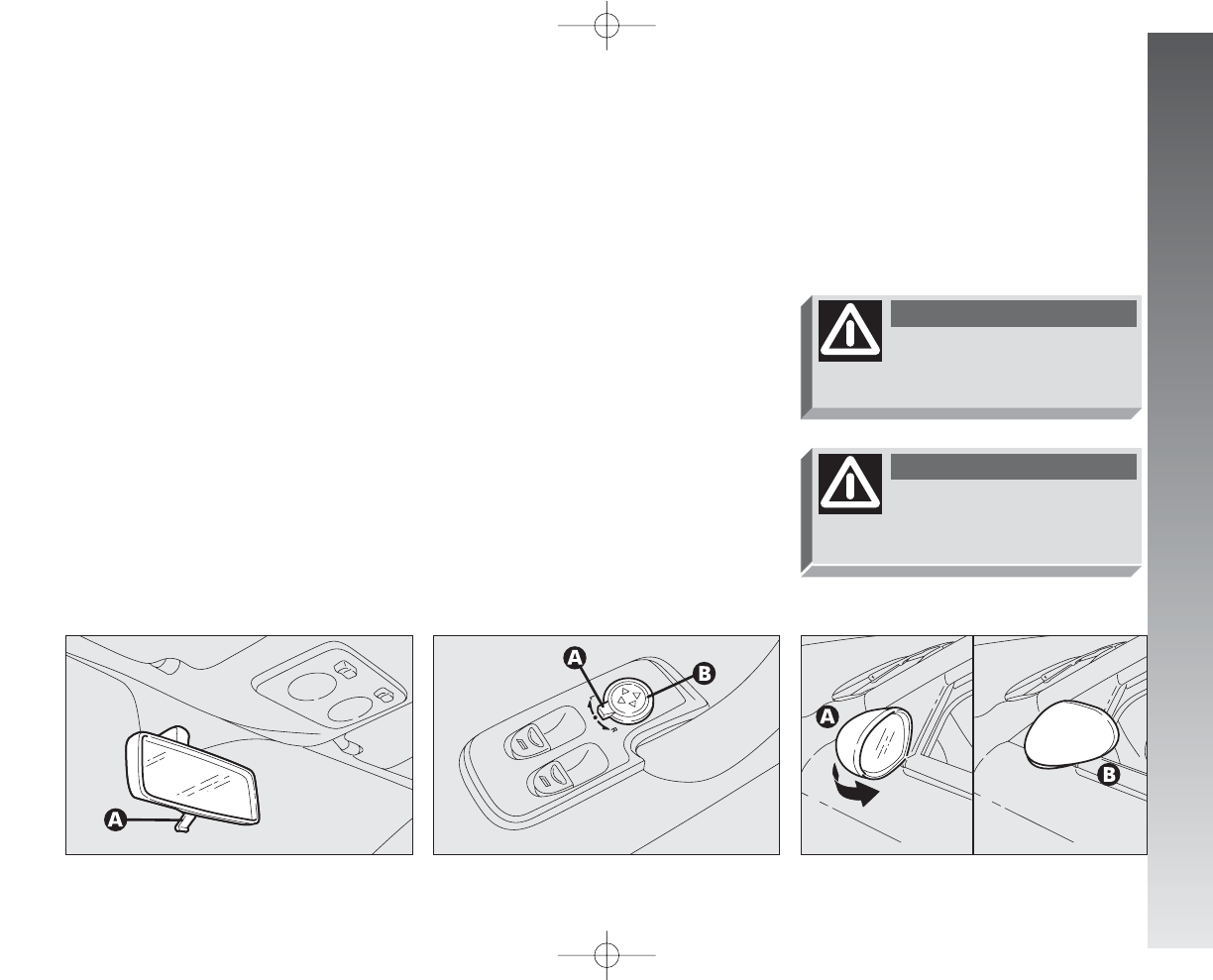 A

A

B

A

B