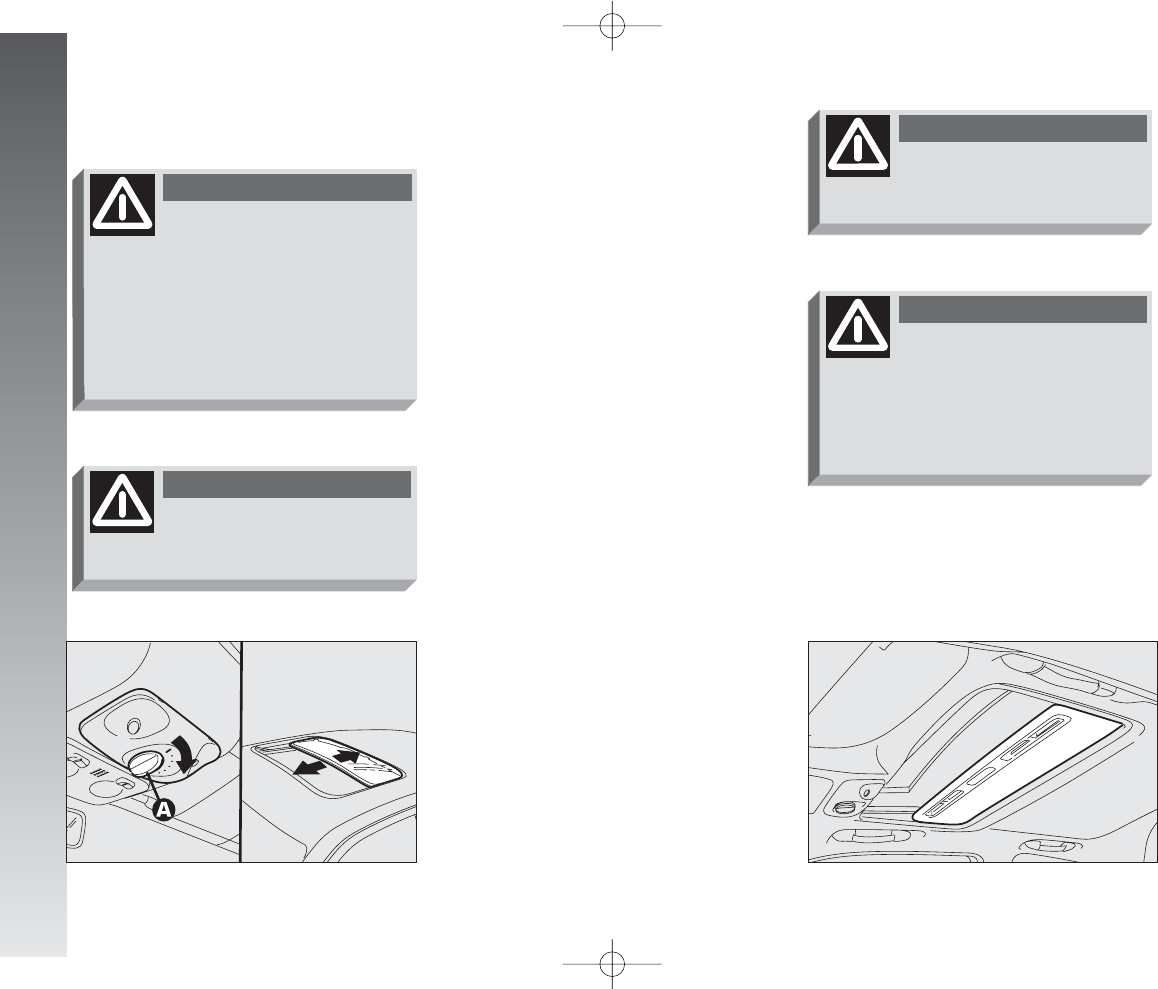 A