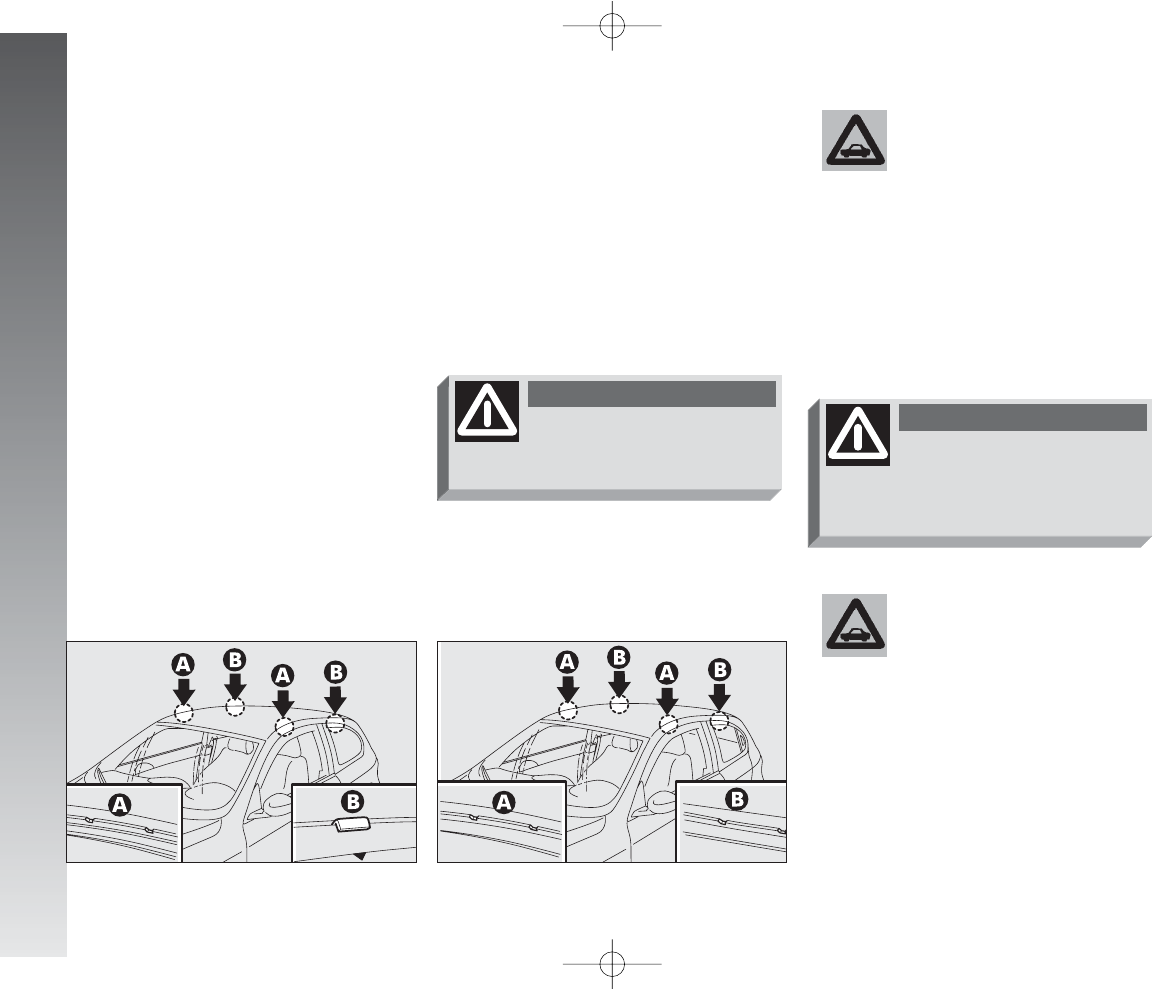 A
B
A
B
A
B

A
B
A
B
A
B