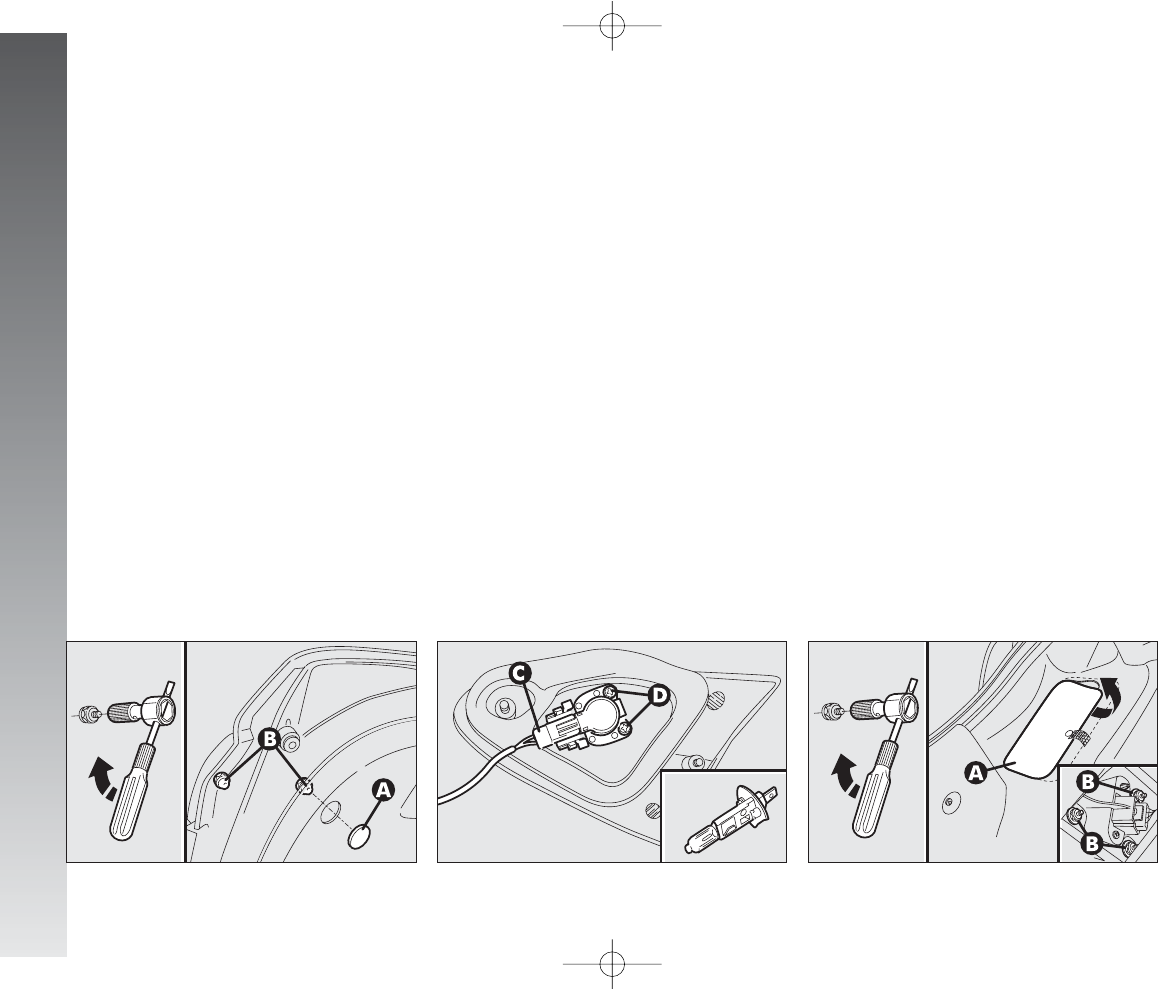 B
A
C
D
A
B
B