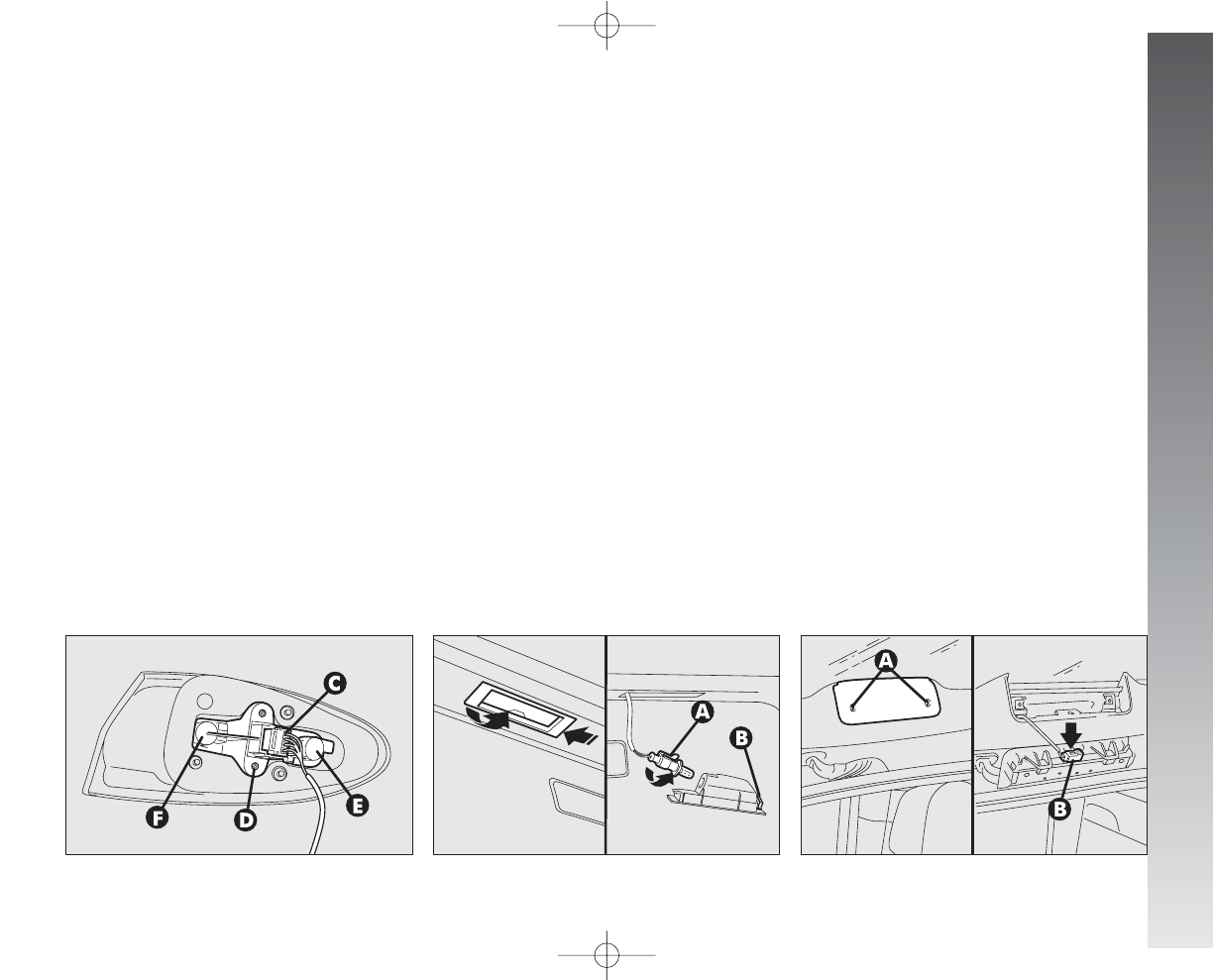 C
F
D
E
A
B
A
B