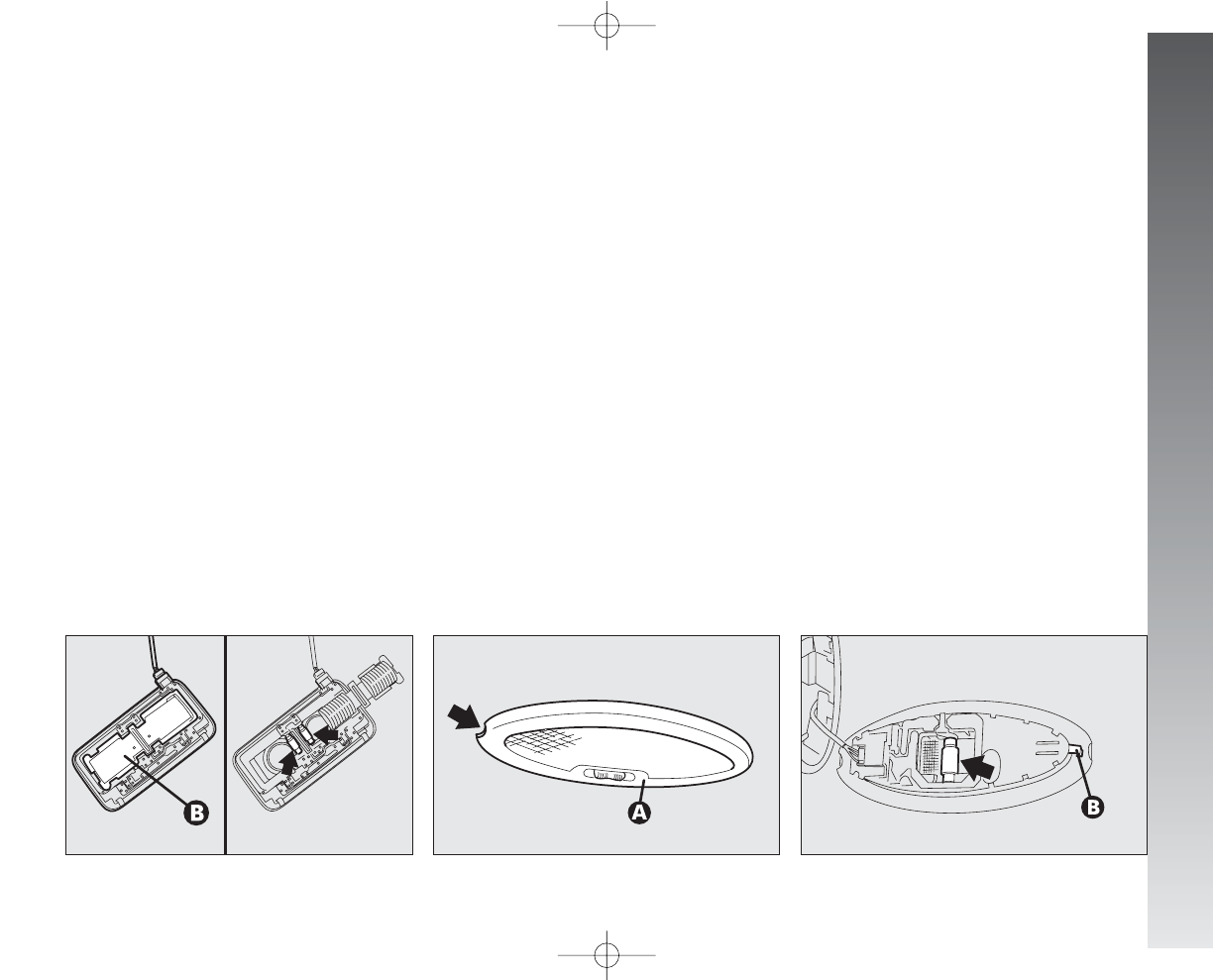 B

A

B