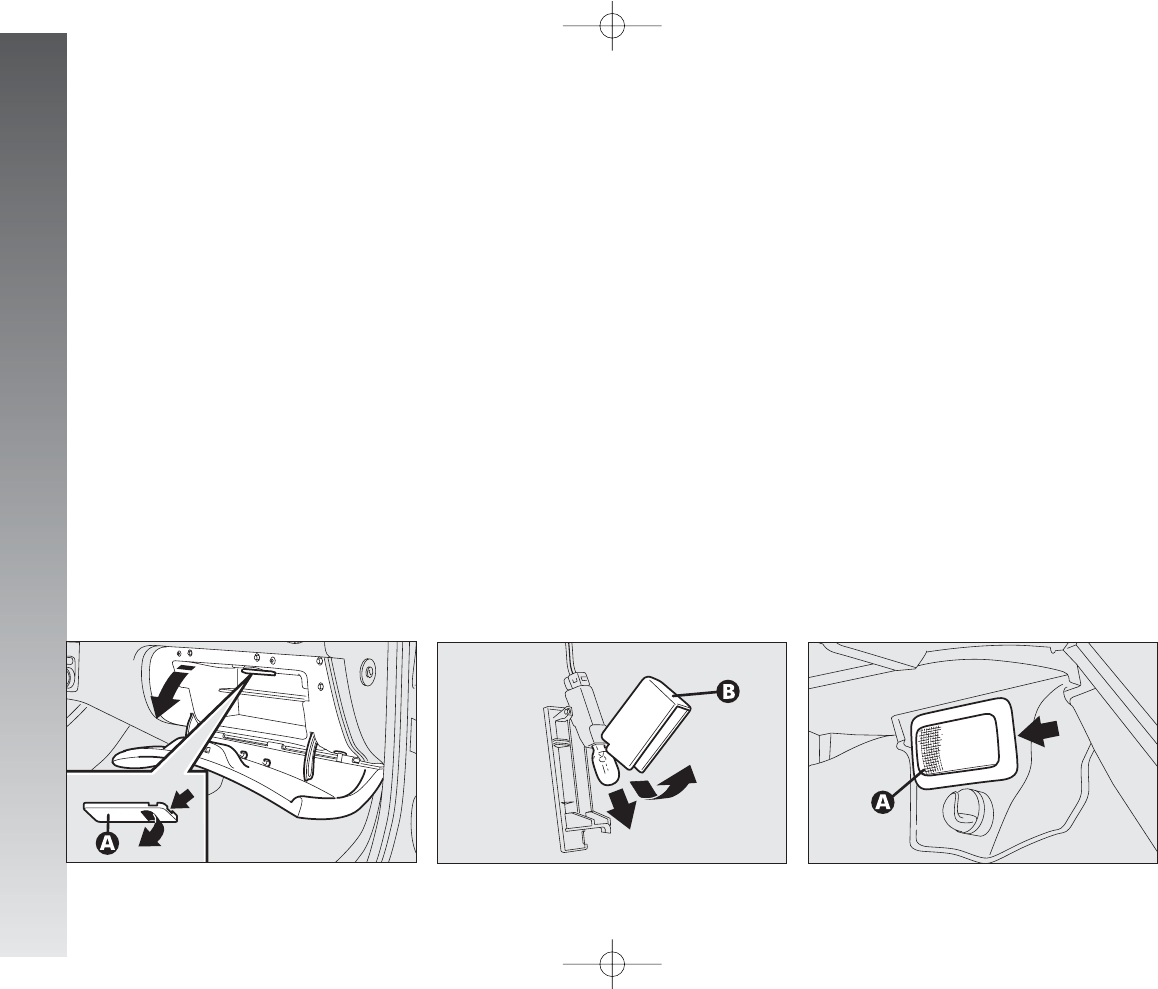 A

B

A