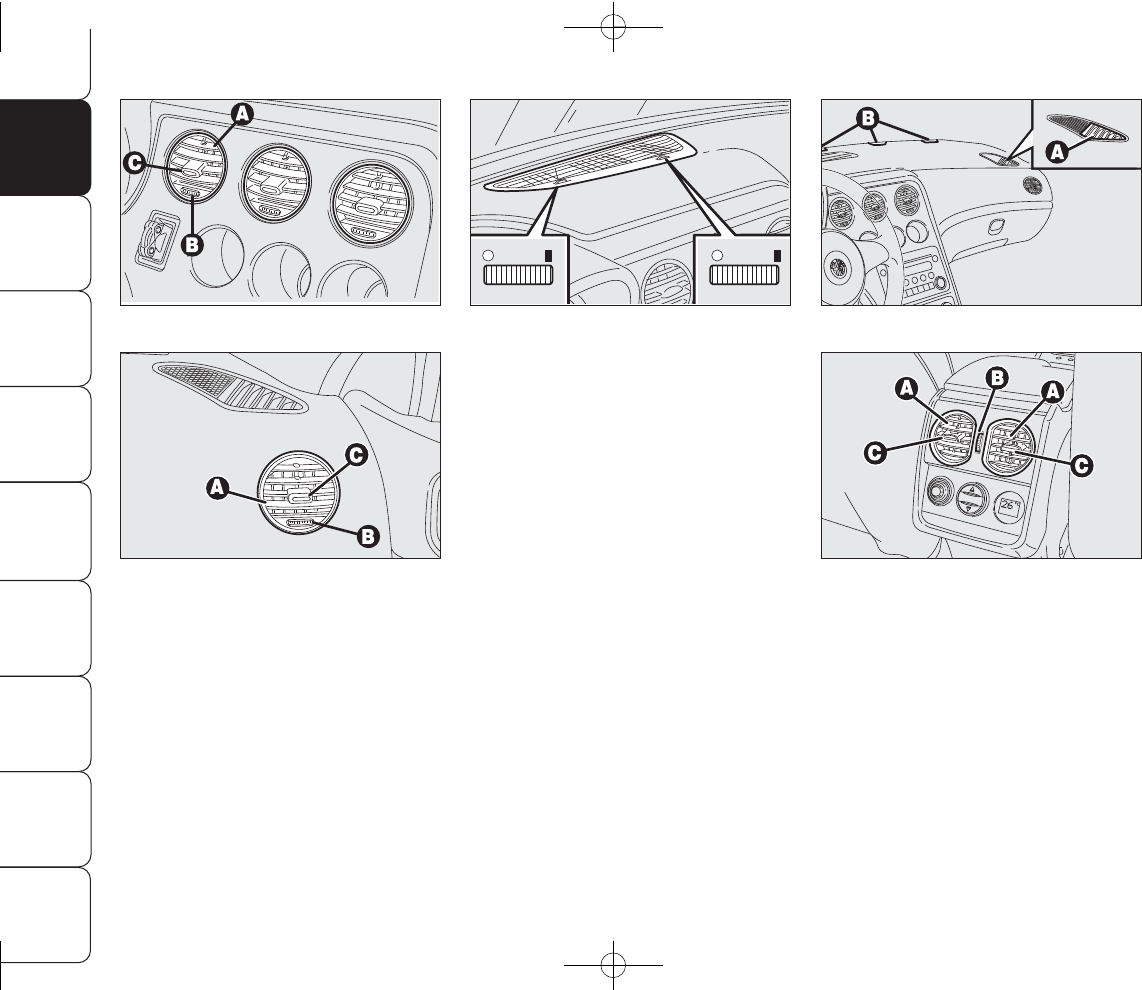 A
C
B

B
A

C
A
B

A
B
A
C
C
26