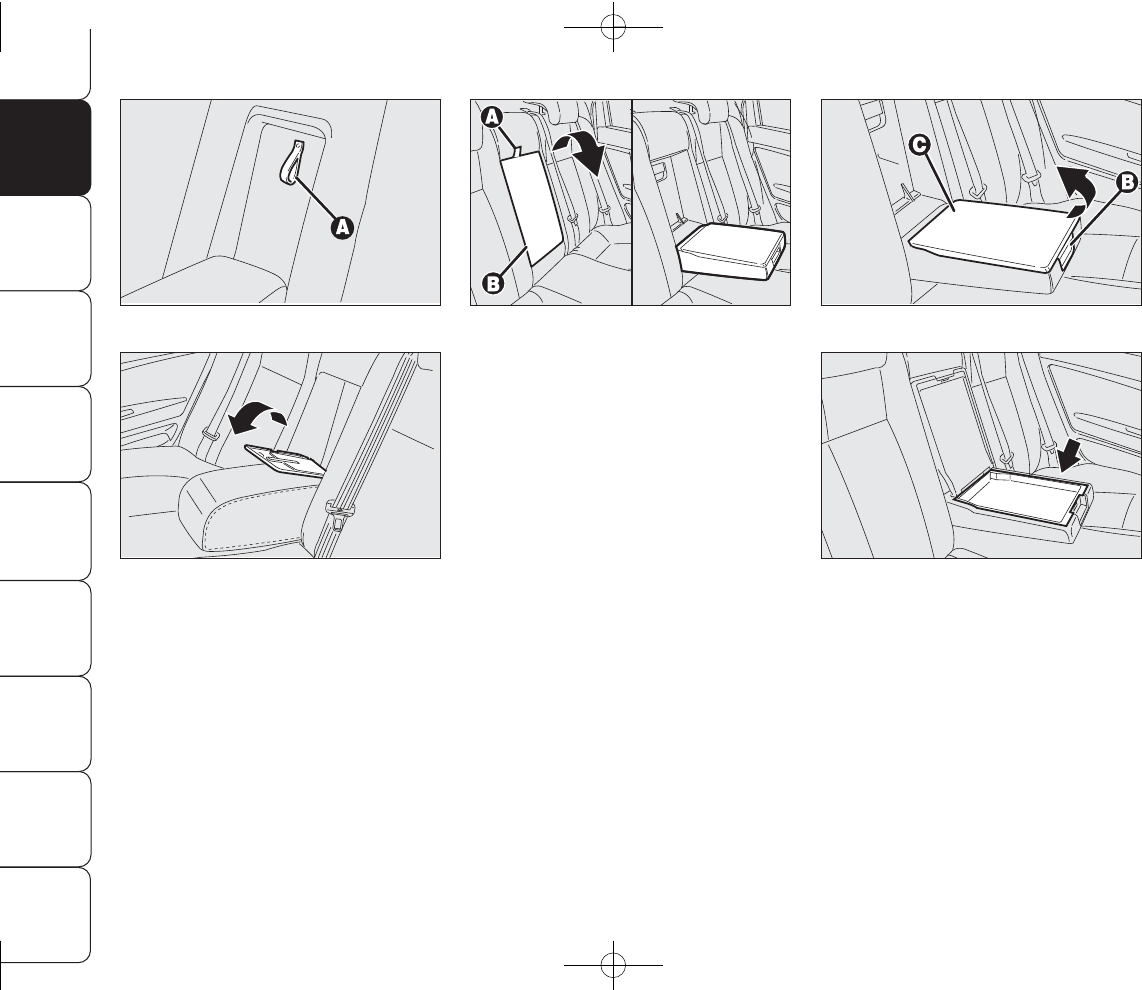 A

A

B

C

B