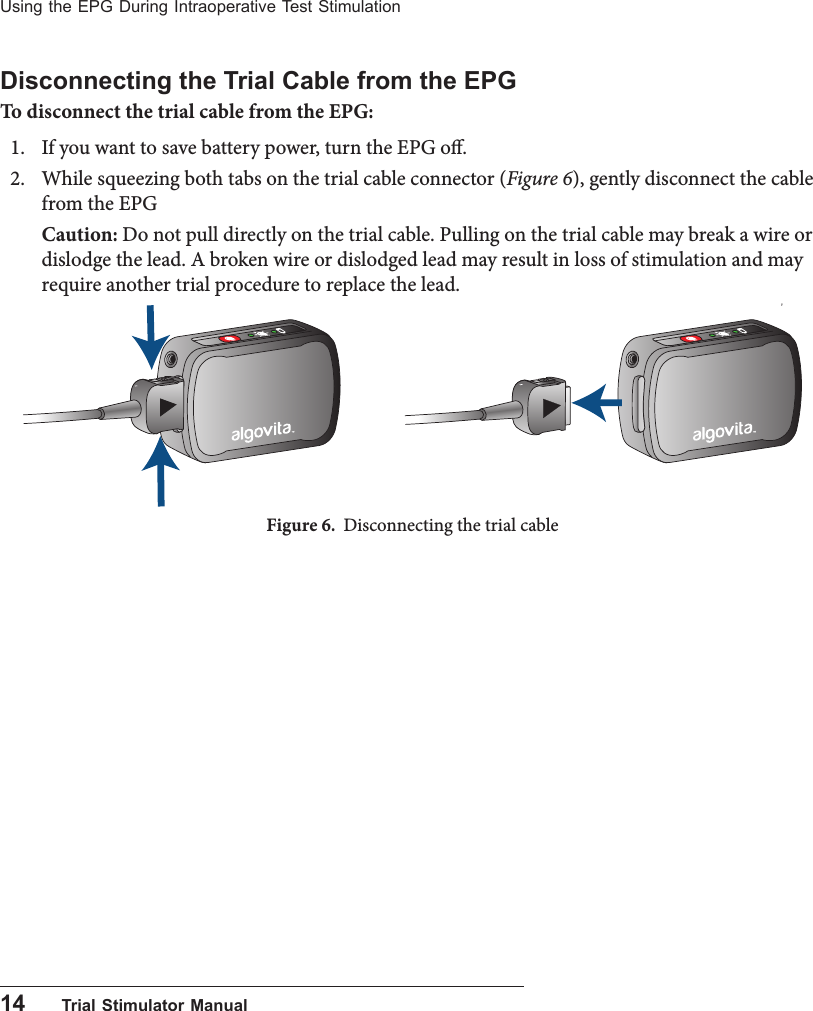 Using the EPG During Intraoperative Test Stimulation

Disconnecting the Trial Cable from the EPG

To disconnect the trial cable from the EPG:

1. If you want to save battery power, turn the EPG off.

2. While squeezing both tabs on the trial cable connector (Figure 6), gently disconnect the cable from the EPG

Caution: Do not pull directly on the trial cable. Pulling on the trial cable may break a wire or dislodge the lead. A broken wire or dislodged lead may result in loss of stimulation and may require another trial procedure to replace the lead.

algovita.

algovita.

Figure 6. Disconnecting the trial cable

14 Trial Stimulator Manual