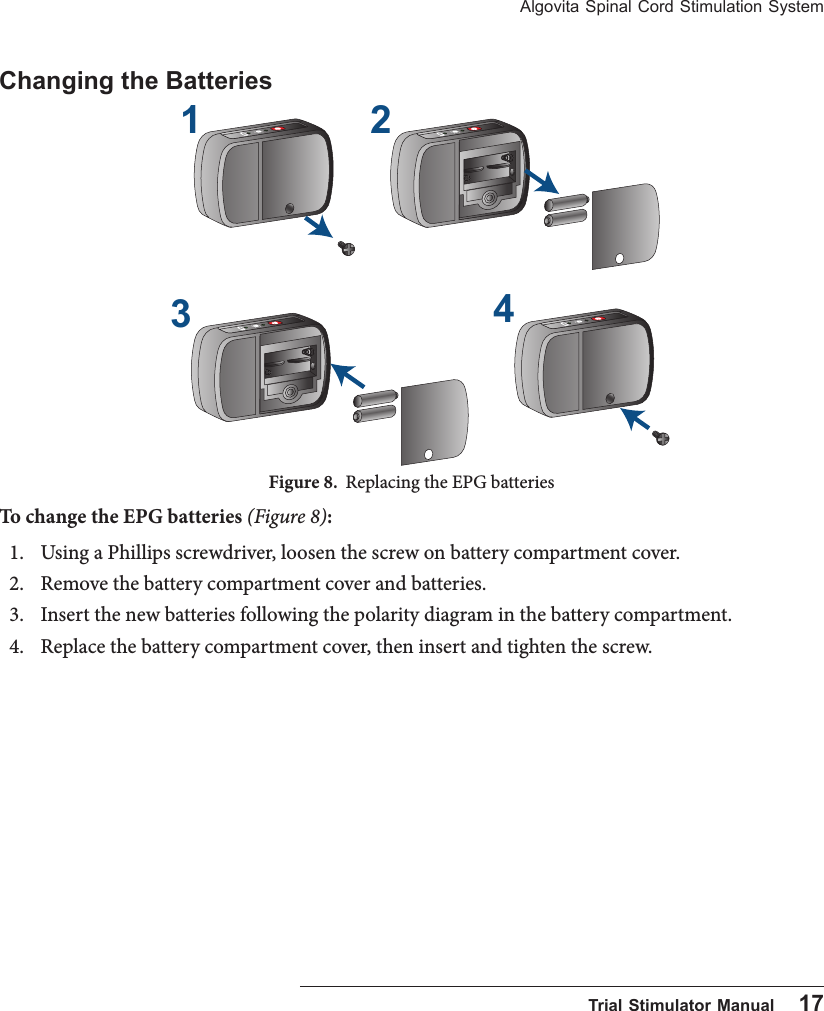 Algovita Spinal Cord Stimulation System

Changing the Batteries

1

2

3

4

Figure 8. Replacing the EPG batteries

To change the EPG batteries (Figure 8):

1. Using a Phillips screwdriver, loosen the screw on battery compartment cover.
2. Remove the battery compartment cover and batteries.
3. Insert the new batteries following the polarity diagram in the battery compartment.
4. Replace the battery compartment cover, then insert and tighten the screw.

Trial Stimulator Manual 17