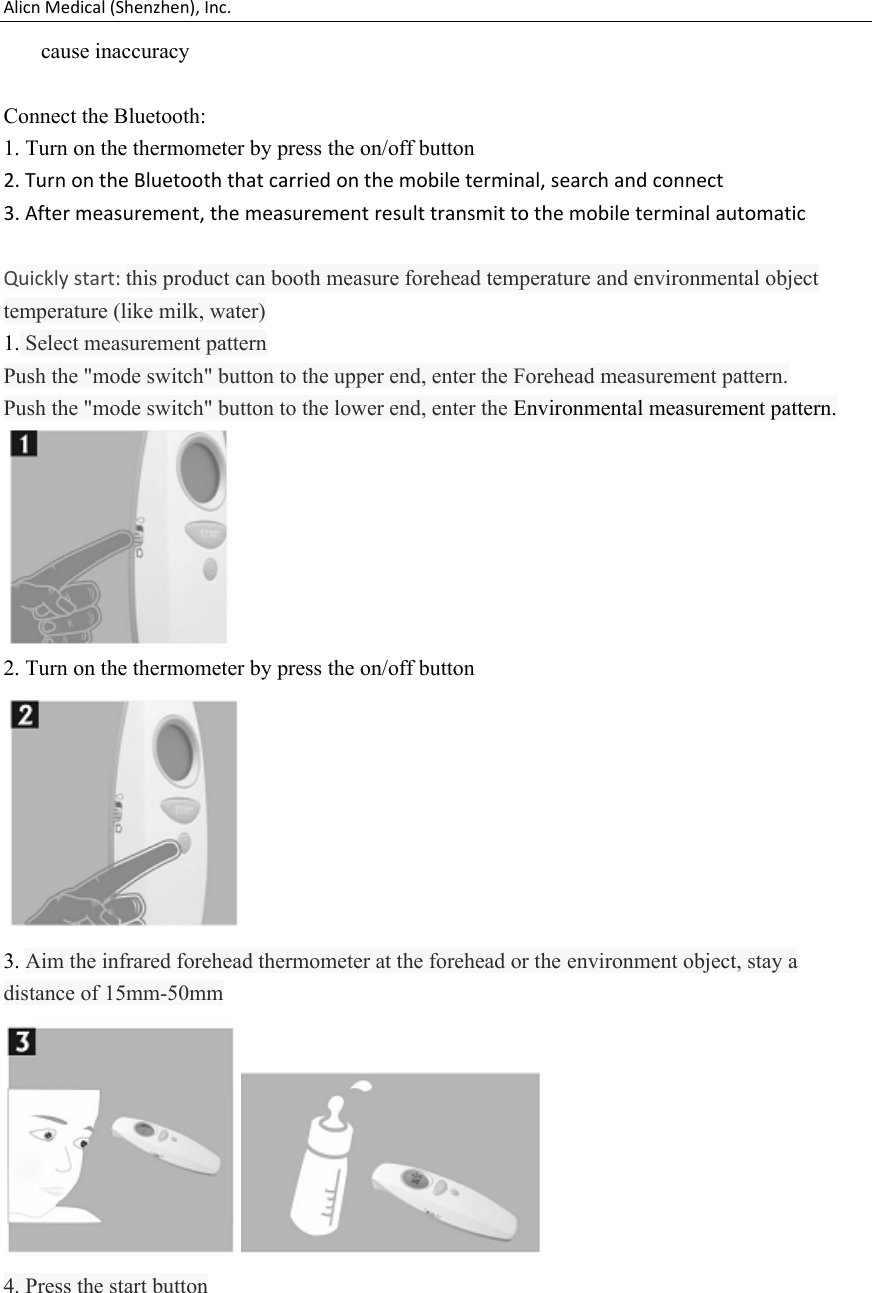 Alicn Medical (Shenzhen), Inc.

cause inaccuracy

Connect the Bluetooth:
1. Turn on the thermometer by press the on/off button
2. Turn on the Bluetooth that carried on the mobile terminal, search and connect
3. After measurement, the measurement result transmit to the mobile terminal automatic

Quickly start: this product can booth measure forehead temperature and environmental object temperature (like milk, water)
1. Select measurement pattern
Push the "mode switch" button to the upper end, enter the Forehead measurement pattern.
Push the "mode switch" button to the lower end, enter the Environmental measurement pattern.

1

START

2. Turn on the thermometer by press the on/off button

2

START

3. Aim the infrared forehead thermometer at the forehead or the environment object, stay a distance of 15mm-50mm

3

4. Press the start button