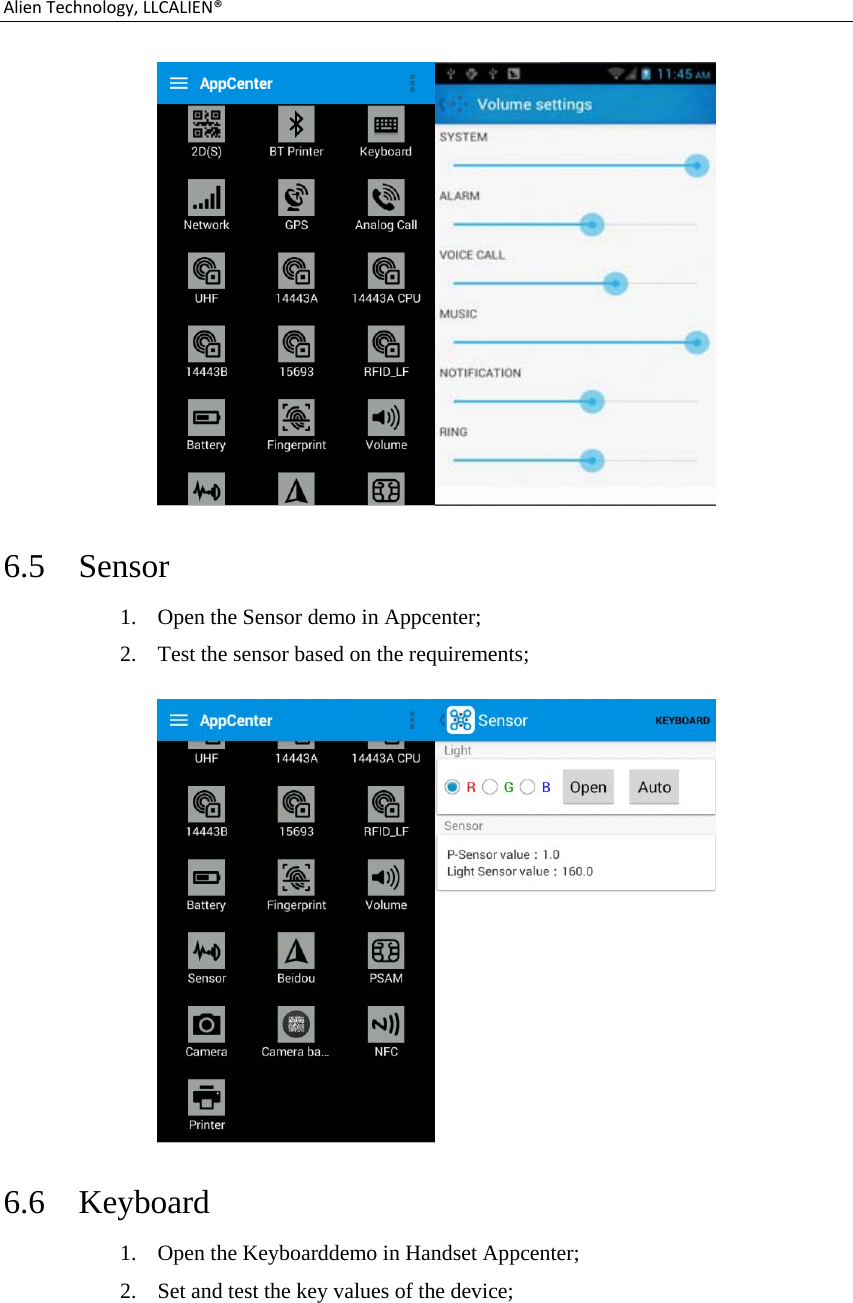 Alien Technology, LLCALIEN®

AppCenter

2D(S) BT Printer Keyboard

Network GPS Analog Call

UHF 14443A 14443A CPU

14443B 15693 RFID_LF

Battery Fingerprint Volume

11:45 AM

Volume settings

SYSTEM

ALARM

VOICE CALL

MUSIC

NOTIFICATION

RING

6.5 Sensor

1. Open the Sensor demo in Appcenter;

2. Test the sensor based on the requirements;

AppCenter

UHF 14443A 14443A CPU

14443B 15693 RFID_LF

Battery Fingerprint Volume

Sensor Beidou PSAM

Camera Camera ba... NFC

Printer

Sensor KEYBOARD

Light

R G B Open Auto

Sensor

P-Sensor value : 1.0

Light Sensor value : 160.0

6.6 Keyboard

1. Open the Keyboarddemo in Handset Appcenter;

2. Set and test the key values of the device;