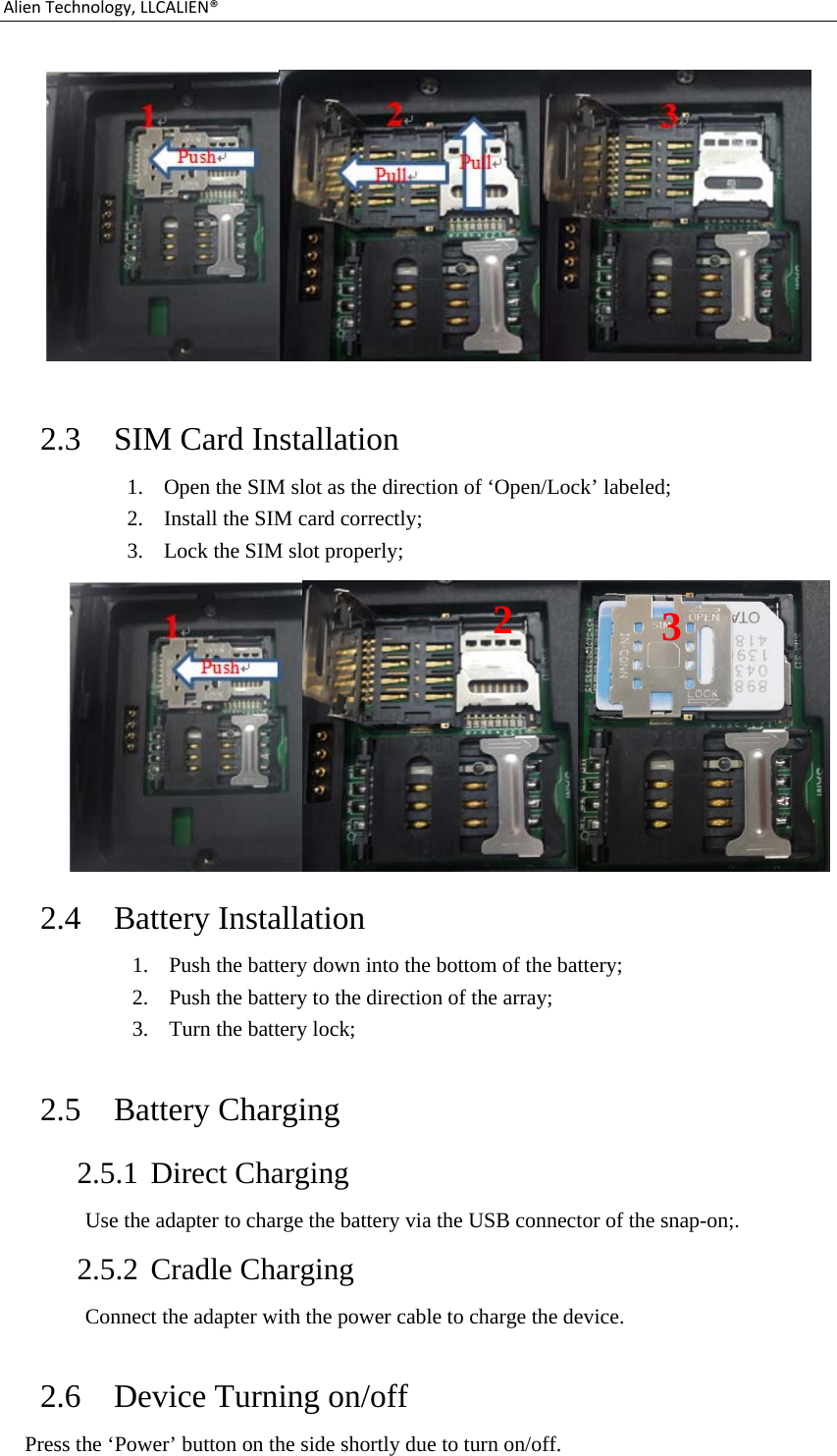 Alien Technology, LLCALIEN®

1 Push 2 Pull Pull 3

2.3 SIM Card Installation

1. Open the SIM slot as the direction of ‘Open/Lock’ labeled;
2. Install the SIM card correctly;
3. Lock the SIM slot properly;

1 Push 2 3 OPEN LOCK

2.4 Battery Installation

1. Push the battery down into the bottom of the battery;
2. Push the battery to the direction of the array;
3. Turn the battery lock;

2.5 Battery Charging

2.5.1 Direct Charging

Use the adapter to charge the battery via the USB connector of the snap-on;.

2.5.2 Cradle Charging

Connect the adapter with the power cable to charge the device.

2.6 Device Turning on/off

Press the ‘Power’ button on the side shortly due to turn on/off.