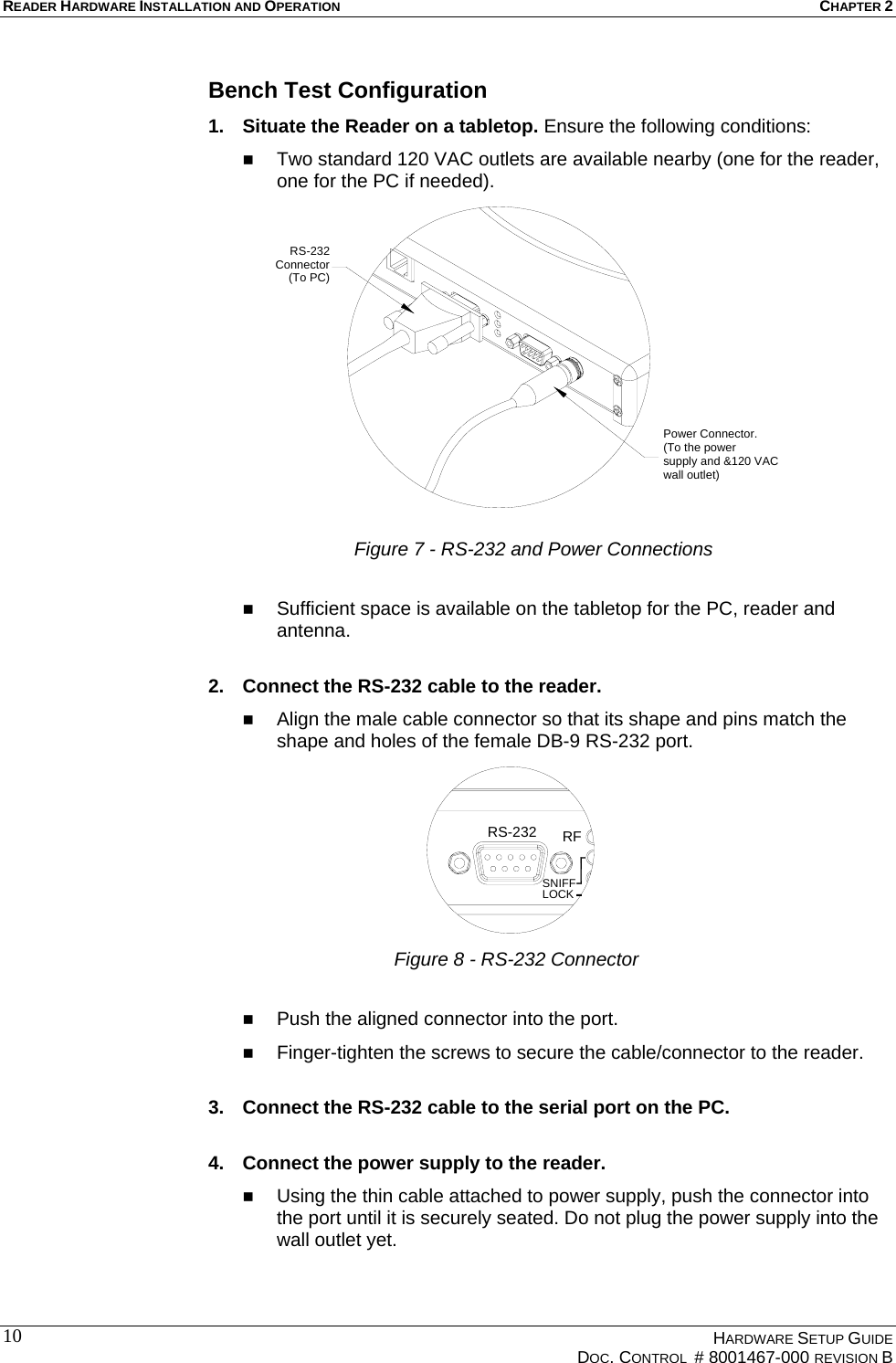 READER HARDWARE INSTALLATION AND OPERATION CHAPTER 2

Bench Test Configuration

1. Situate the Reader on a tabletop. Ensure the following conditions:

▪ Two standard 120 VAC outlets are available nearby (one for the reader, one for the PC if needed).

RS-232 Connector (To PC)

Power Connector. (To the power supply and &120 VAC wall outlet)

Figure 7 - RS-232 and Power Connections

▪ Sufficient space is available on the tabletop for the PC, reader and antenna.

2. Connect the RS-232 cable to the reader.

▪ Align the male cable connector so that its shape and pins match the shape and holes of the female DB-9 RS-232 port.

RS-232 RF

SNIFF
LOCK

Figure 8 - RS-232 Connector

▪ Push the aligned connector into the port.

▪ Finger-tighten the screws to secure the cable/connector to the reader.

3. Connect the RS-232 cable to the serial port on the PC.

4. Connect the power supply to the reader.

▪ Using the thin cable attached to power supply, push the connector into the port until it is securely seated. Do not plug the power supply into the wall outlet yet.

10 HARDWARE SETUP GUIDE
DOC. CONTROL # 8001467-000 REVISION B