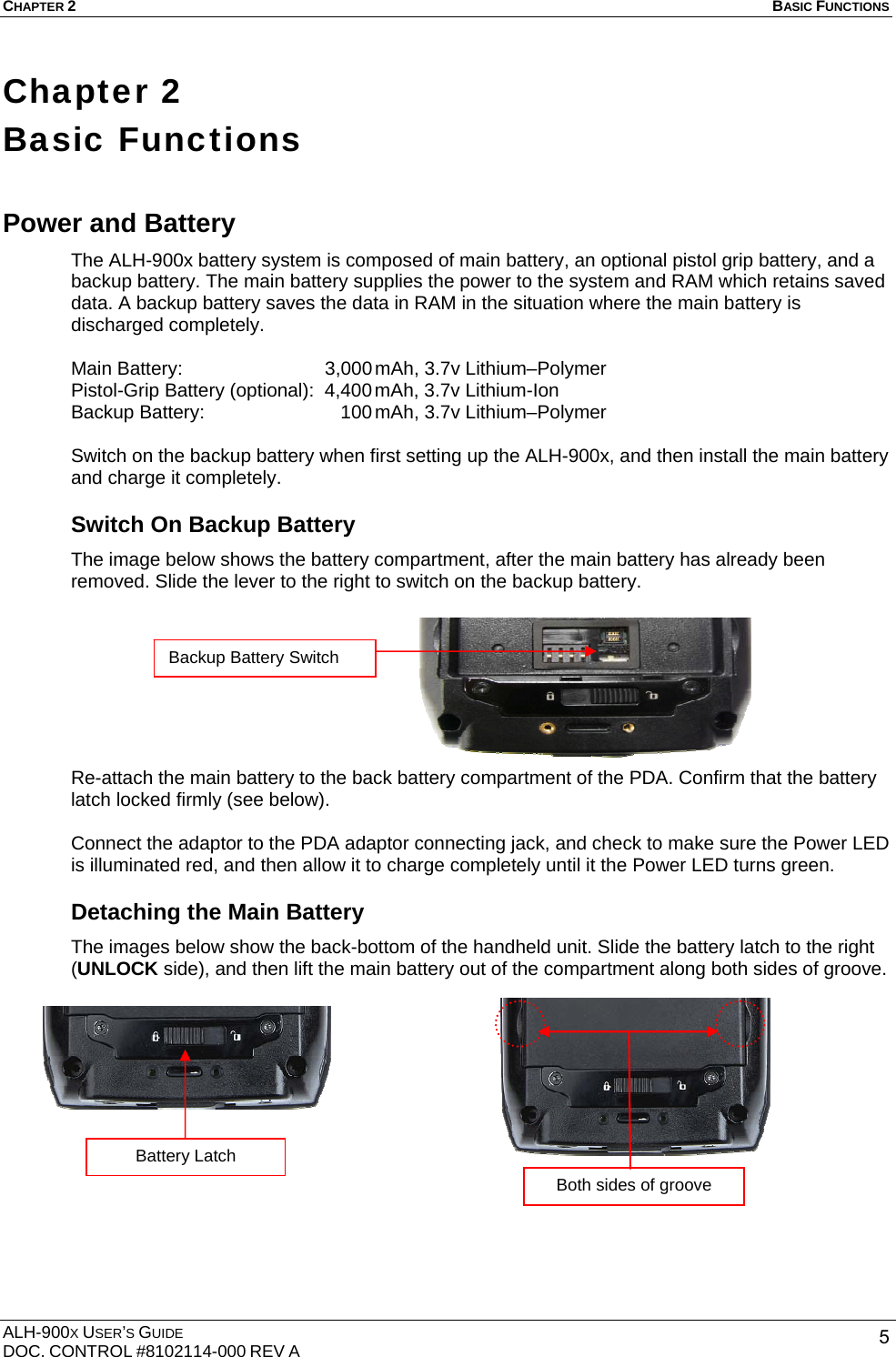 CHAPTER 2 BASIC FUNCTIONS

Chapter 2
Basic Functions

Power and Battery

The ALH-900x battery system is composed of main battery, an optional pistol grip battery, and a backup battery. The main battery supplies the power to the system and RAM which retains saved data. A backup battery saves the data in RAM in the situation where the main battery is discharged completely.

Main Battery: 3,000 mAh, 3.7v Lithium–Polymer
Pistol-Grip Battery (optional): 4,400 mAh, 3.7v Lithium-Ion
Backup Battery: 100 mAh, 3.7v Lithium–Polymer

Switch on the backup battery when first setting up the ALH-900x, and then install the main battery and charge it completely.

Switch On Backup Battery

The image below shows the battery compartment, after the main battery has already been removed. Slide the lever to the right to switch on the backup battery.

Backup Battery Switch

Re-attach the main battery to the back battery compartment of the PDA. Confirm that the battery latch locked firmly (see below).

Connect the adaptor to the PDA adaptor connecting jack, and check to make sure the Power LED is illuminated red, and then allow it to charge completely until it the Power LED turns green.

Detaching the Main Battery

The images below show the back-bottom of the handheld unit. Slide the battery latch to the right (UNLOCK side), and then lift the main battery out of the compartment along both sides of groove.

Battery Latch

Both sides of groove

ALH-900X USER'S GUIDE
DOC. CONTROL #8102114-000 REV A
5