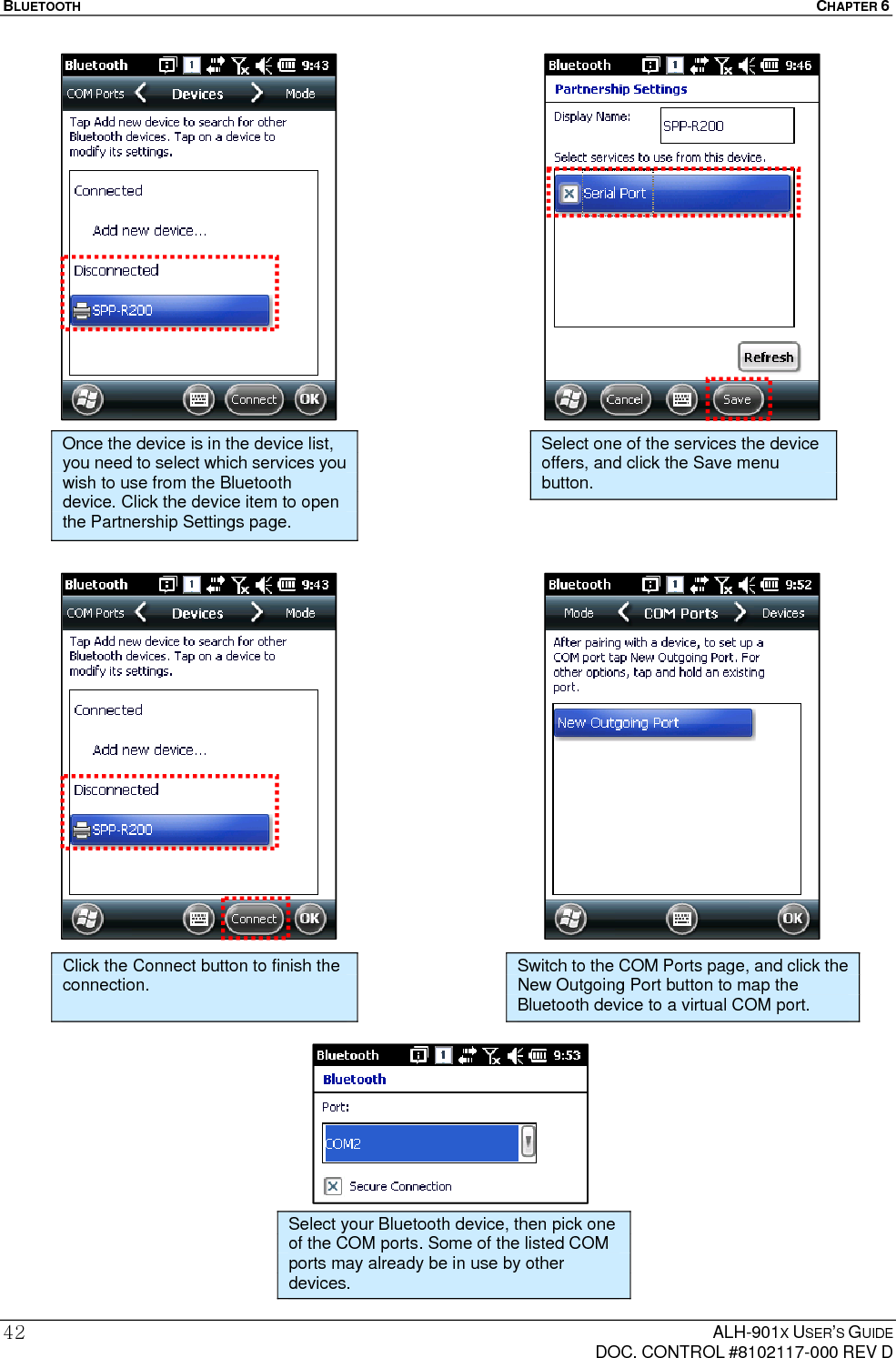 BLUETOOTH

CHAPTER 6

Bluetooth 9:43

COM Ports Devices Mode

Tap Add new device to search for other Bluetooth devices. Tap on a device to modify its settings.

Connected

Add new device...

Disconnected

SPP-R200

Connect OK

Once the device is in the device list, you need to select which services you wish to use from the Bluetooth device. Click the device item to open the Partnership Settings page.

Bluetooth 9:46

Partnership Settings

Display Name: SPP-R200

Select services to use from this device.

Serial Port

Refresh

Cancel Save

Select one of the services the device offers, and click the Save menu button.

Bluetooth 9:43

COM Ports Devices Mode

Tap Add new device to search for other Bluetooth devices. Tap on a device to modify its settings.

Connected

Add new device...

Disconnected

SPP-R200

Connect OK

Click the Connect button to finish the connection.

Bluetooth 9:52

Mode COM Ports Devices

After pairing with a device, to set up a COM port tap New Outgoing Port. For other options, tap and hold an existing port.

New Outgoing Port

OK

Switch to the COM Ports page, and click the New Outgoing Port button to map the Bluetooth device to a virtual COM port.

Bluetooth 9:53

Bluetooth

Port:

COM2

Secure Connection

Select your Bluetooth device, then pick one of the COM ports. Some of the listed COM ports may already be in use by other devices.

42

ALH-901X USER'S GUIDE
DOC. CONTROL #8102117-000 REV D