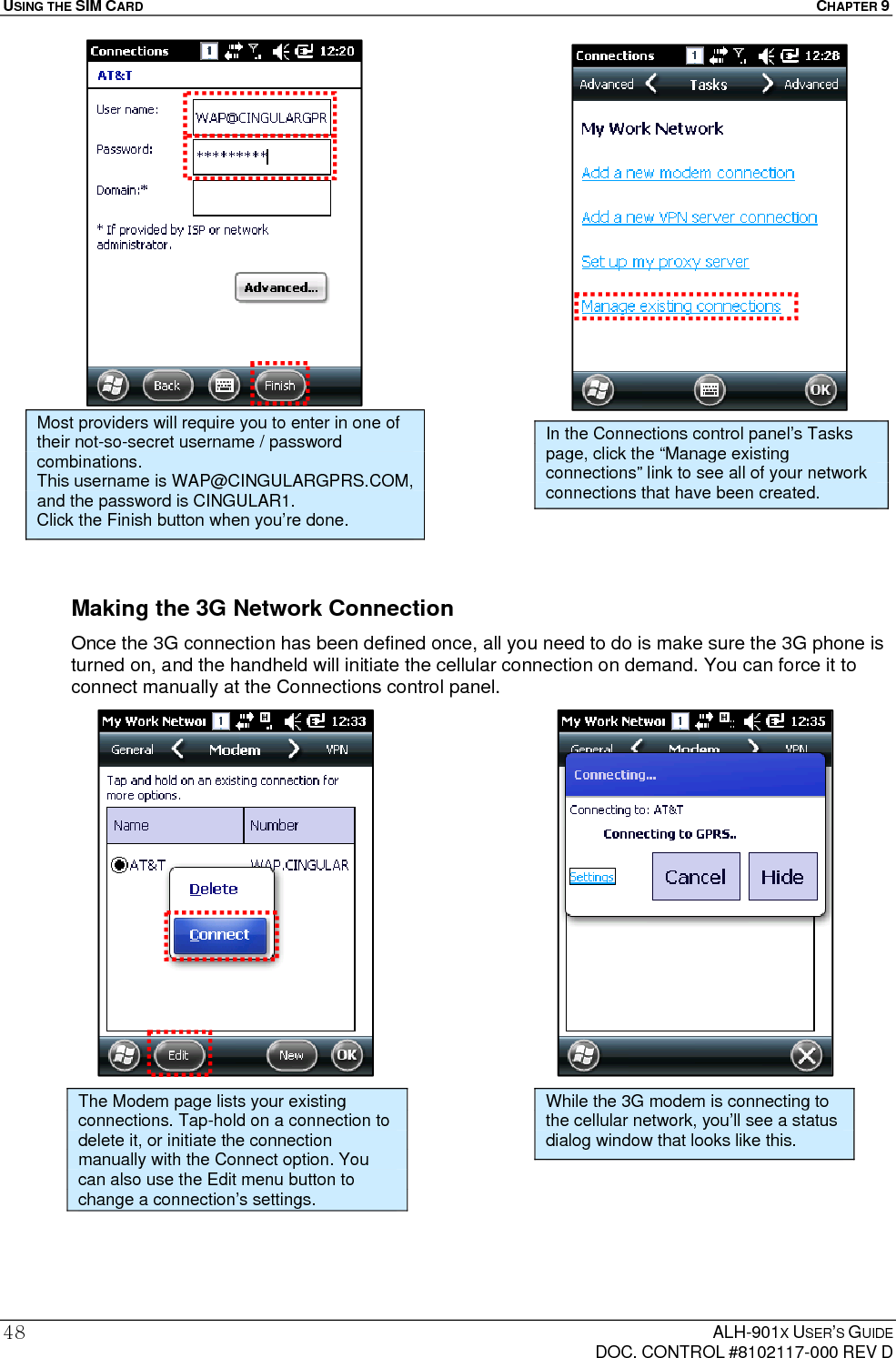 USING THE SIM CARD CHAPTER 9

Connections 1 12:20
AT&T
User name: WAP@CINGULARGPR
Password: *********
Domain:*
* If provided by ISP or network administrator.
Advanced...
Back Finish

Most providers will require you to enter in one of their not-so-secret username / password combinations.
This username is WAP@CINGULARGPRS.COM, and the password is CINGULAR1.
Click the Finish button when you're done.

Connections 1 12:28
Advanced Tasks Advanced
My Work Network
Add a new modem connection
Add a new VPN server connection
Set up my proxy server
Manage existing connections
OK

In the Connections control panel's Tasks page, click the "Manage existing connections" link to see all of your network connections that have been created.

Making the 3G Network Connection

Once the 3G connection has been defined once, all you need to do is make sure the 3G phone is turned on, and the handheld will initiate the cellular connection on demand. You can force it to connect manually at the Connections control panel.

My Work Networ 1 12:33
General Modem VPN
Tap and hold on an existing connection for more options.

| Name | Number |
|---|---|
| AT&T | WAP.CINGULAR |

Delete
Connect
Edit New OK

The Modem page lists your existing connections. Tap-hold on a connection to delete it, or initiate the connection manually with the Connect option. You can also use the Edit menu button to change a connection's settings.

My Work Networ 1 12:35
General Modem VPN
Connecting...
Connecting to: AT&T
Connecting to GPRS..
Settings Cancel Hide

While the 3G modem is connecting to the cellular network, you'll see a status dialog window that looks like this.

48 ALH-901X USER'S GUIDE
DOC. CONTROL #8102117-000 REV D