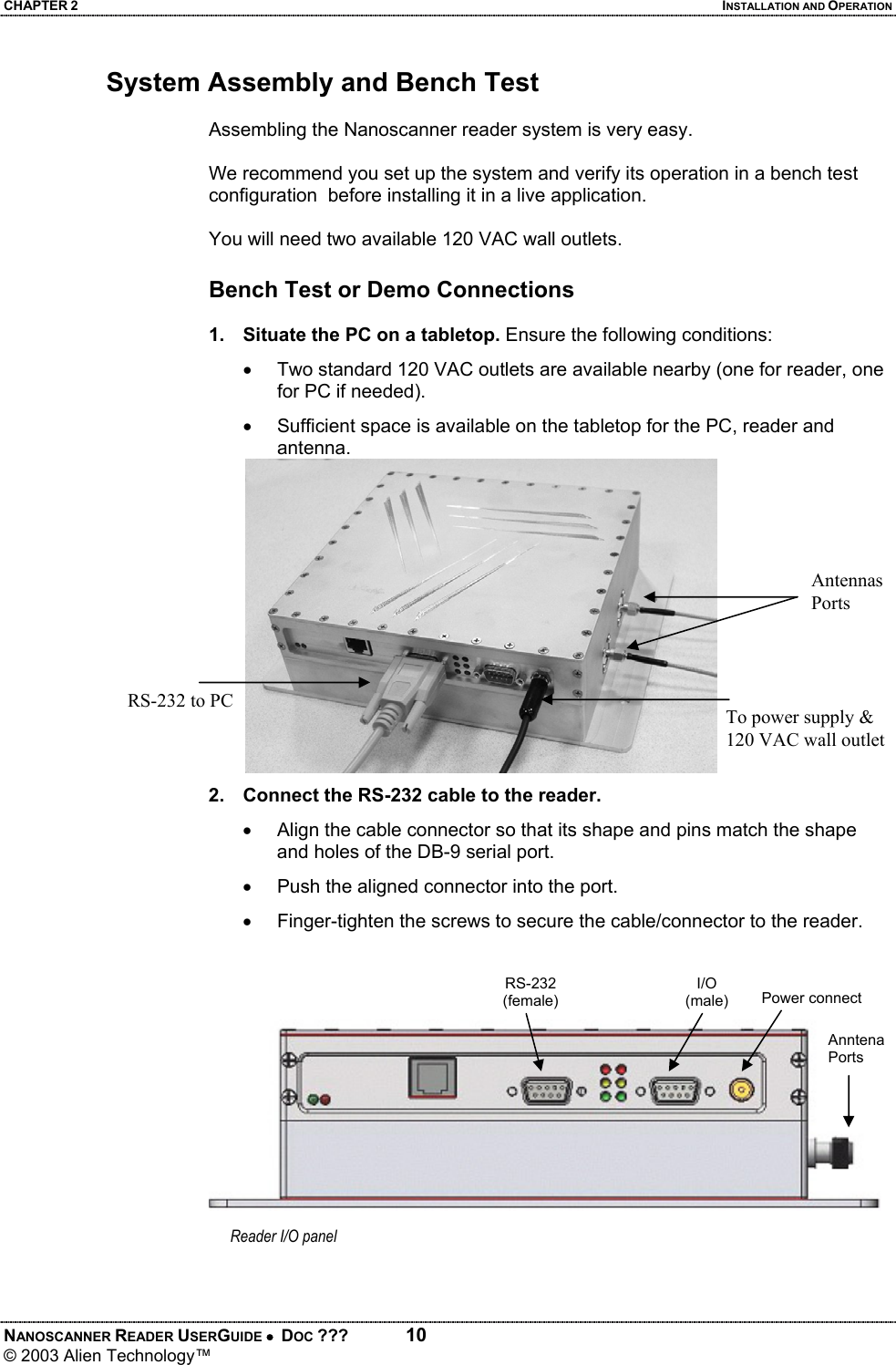 CHAPTER 2 INSTALLATION AND OPERATION

System Assembly and Bench Test

Assembling the Nanoscanner reader system is very easy.

We recommend you set up the system and verify its operation in a bench test configuration  before installing it in a live application.

You will need two available 120 VAC wall outlets.

Bench Test or Demo Connections

1. Situate the PC on a tabletop. Ensure the following conditions:

• Two standard 120 VAC outlets are available nearby (one for reader, one for PC if needed).

• Sufficient space is available on the tabletop for the PC, reader and antenna.

Antennas Ports

RS-232 to PC

To power supply & 120 VAC wall outlet

2. Connect the RS-232 cable to the reader.

• Align the cable connector so that its shape and pins match the shape and holes of the DB-9 serial port.

• Push the aligned connector into the port.

• Finger-tighten the screws to secure the cable/connector to the reader.

RS-232 (female)

I/O (male)

Power connect

Anntena Ports

Reader I/O panel

NANOSCANNER READER USERGUIDE • DOC ??? 10
© 2003 Alien Technology™