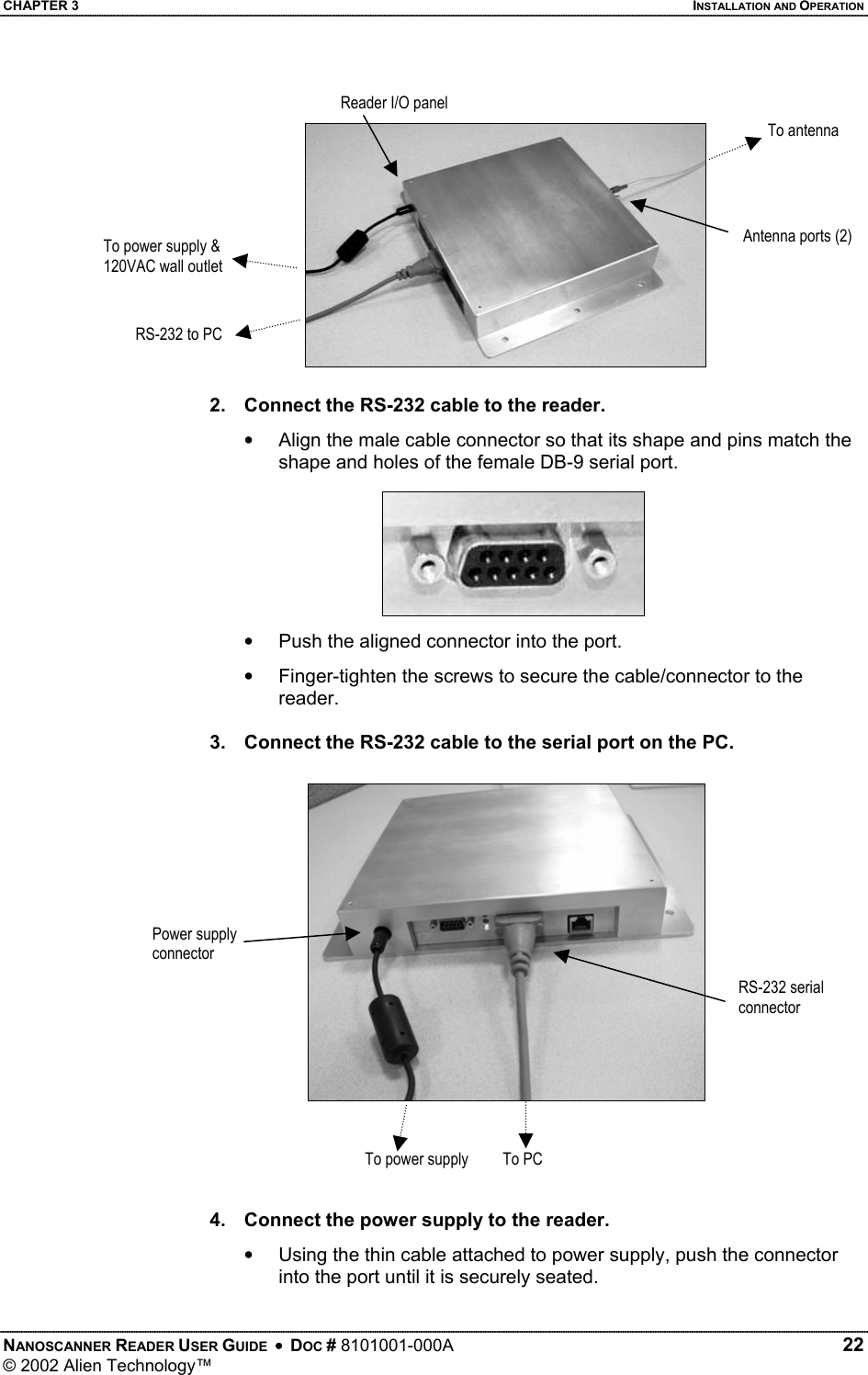 CHAPTER 3 INSTALLATION AND OPERATION

Reader I/O panel

To antenna

Antenna ports (2)

To power supply & 120VAC wall outlet

RS-232 to PC

2. Connect the RS-232 cable to the reader.

• Align the male cable connector so that its shape and pins match the shape and holes of the female DB-9 serial port.

• Push the aligned connector into the port.

• Finger-tighten the screws to secure the cable/connector to the reader.

3. Connect the RS-232 cable to the serial port on the PC.

Power supply connector

RS-232 serial connector

To power supply

To PC

4. Connect the power supply to the reader.

• Using the thin cable attached to power supply, push the connector into the port until it is securely seated.

NANOSCANNER READER USER GUIDE • DOC # 8101001-000A 22
© 2002 Alien Technology™