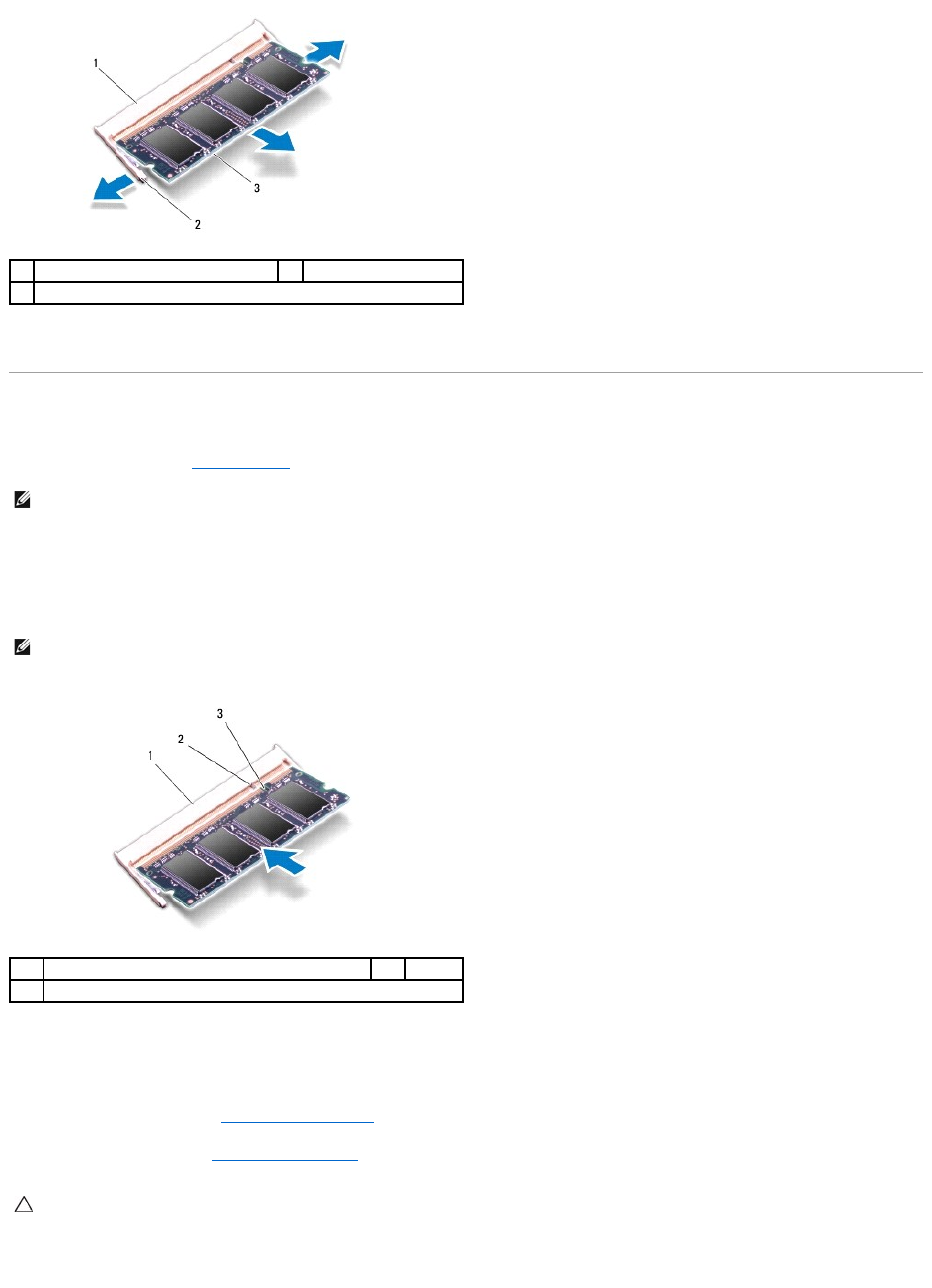 1

3

2

3

2

1