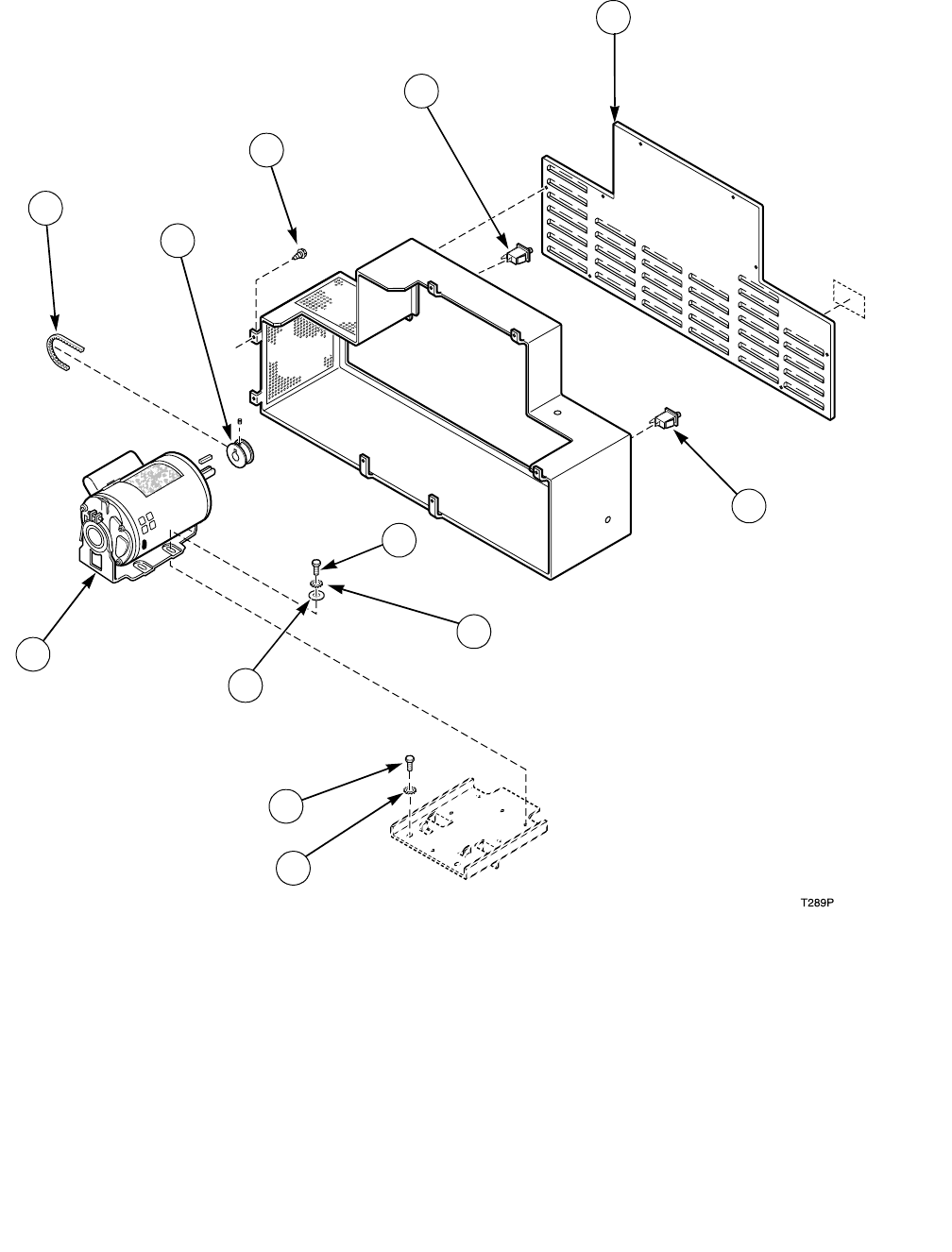 T289P